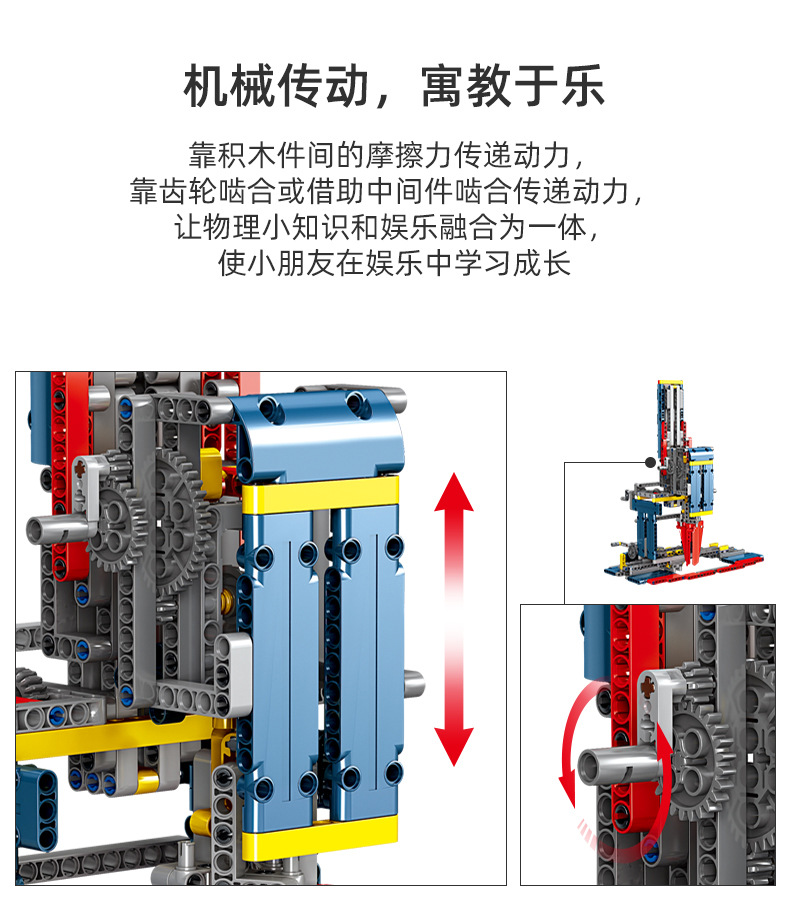 机械传动，寓教于乐

靠积木件间的摩擦力传递动力，
靠齿轮啮合或借助中间件啮合传递动力，
让物理小知识和娱乐融合为一体，
使小朋友在娱乐中学习成长