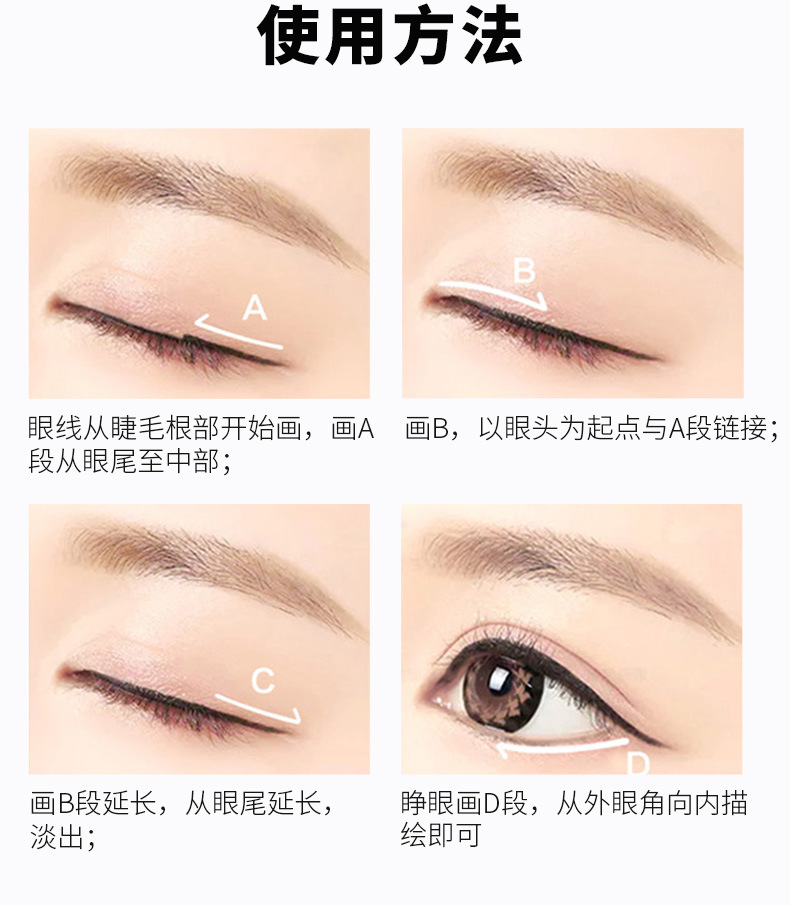 使用方法

A

眼线从睫毛根部开始画，画A段从眼尾至中部；

B

画B，以眼头为起点与A段链接；

C

画B段延长，从眼尾延长，淡出；

D

睁眼画D段，从外眼角向内描绘即可