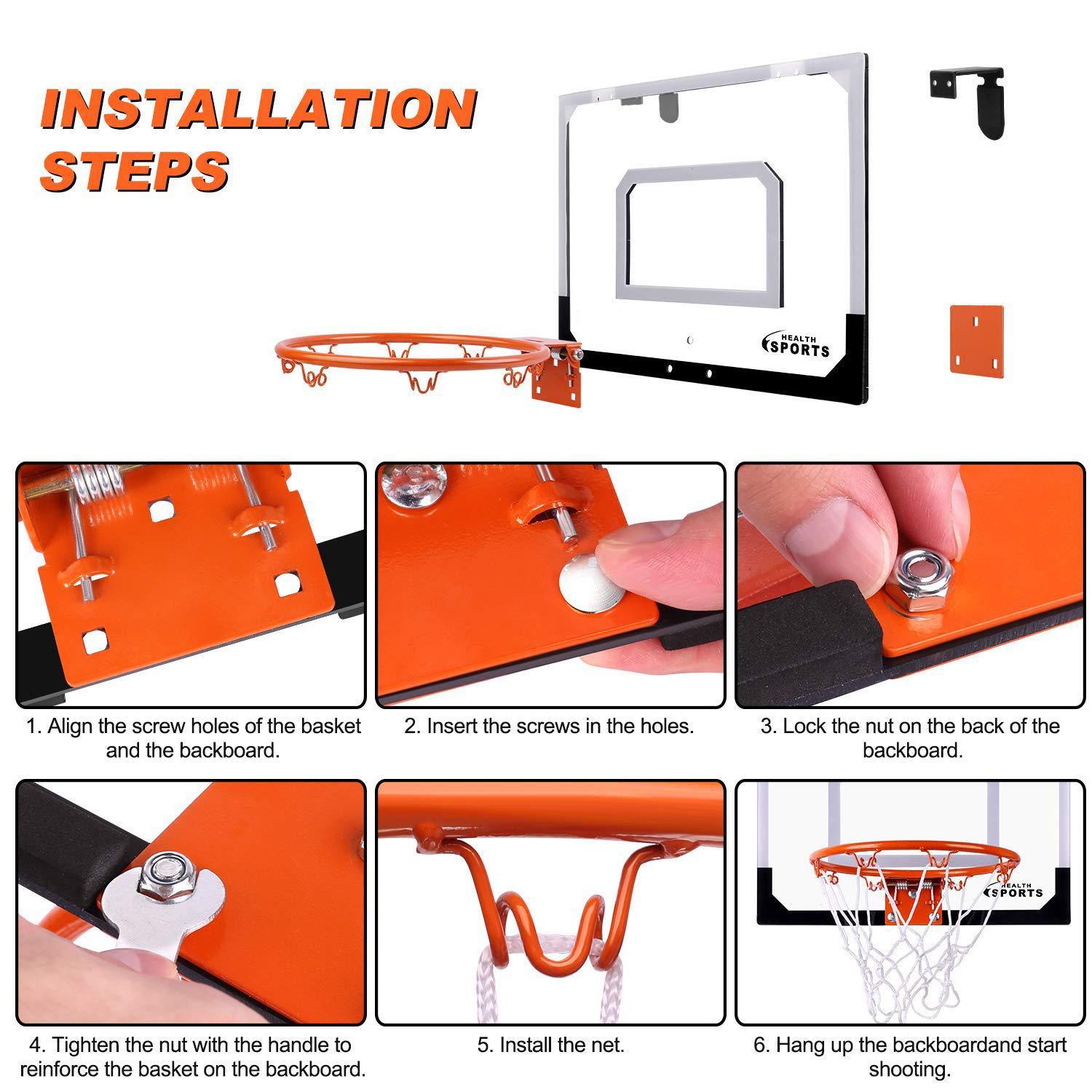 INSTALLATION STEPS

HEALTH SPORTS

1. Align the screw holes of the basket and the backboard.

2. Insert the screws in the holes.

3. Lock the nut on the back of the backboard.

4. Tighten the nut with the handle to reinforce the basket on the backboard.

5. Install the net.

HEALTH SPORTS

6. Hang up the backboardand start shooting.