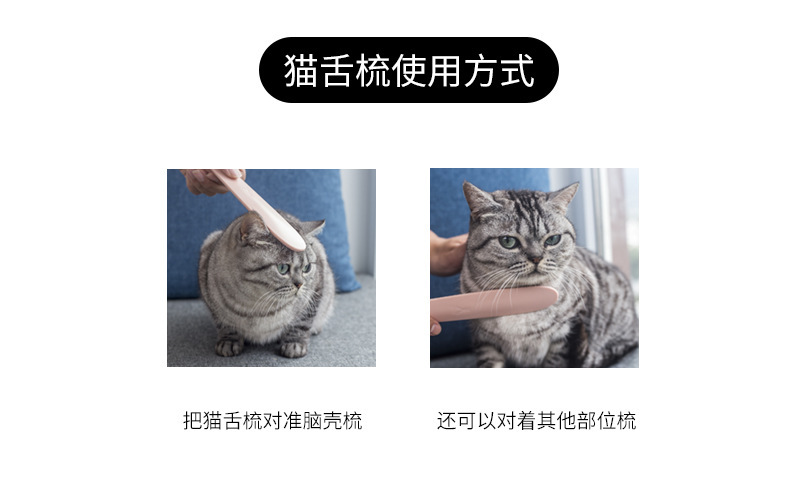 猫舌梳使用方式

把猫舌梳对准脑壳梳

还可以对着其他部位梳