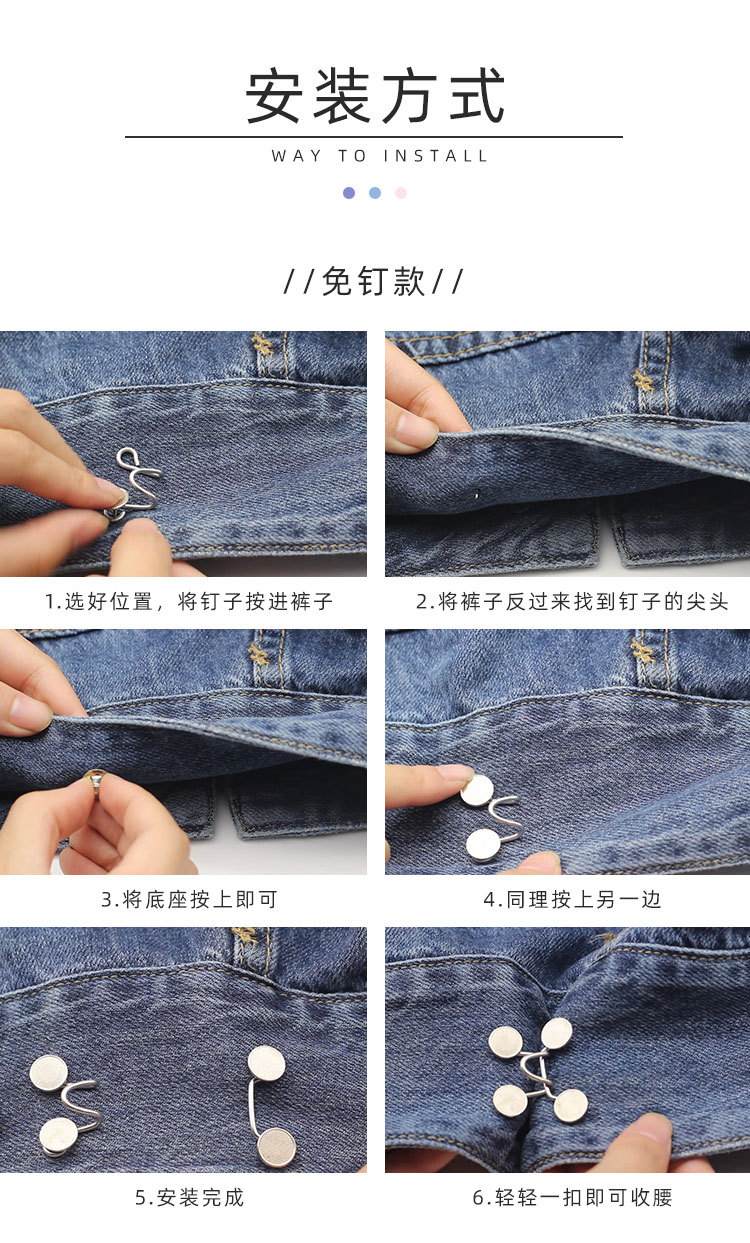 安装方式

WAY TO INSTALL

//免钉款//

1.选好位置，将钉子按进裤子

2.将裤子反过来找到钉子的尖头

3.将底座按上即可

4.同理按上另一边

5.安装完成

6.轻轻一扣即可收腰