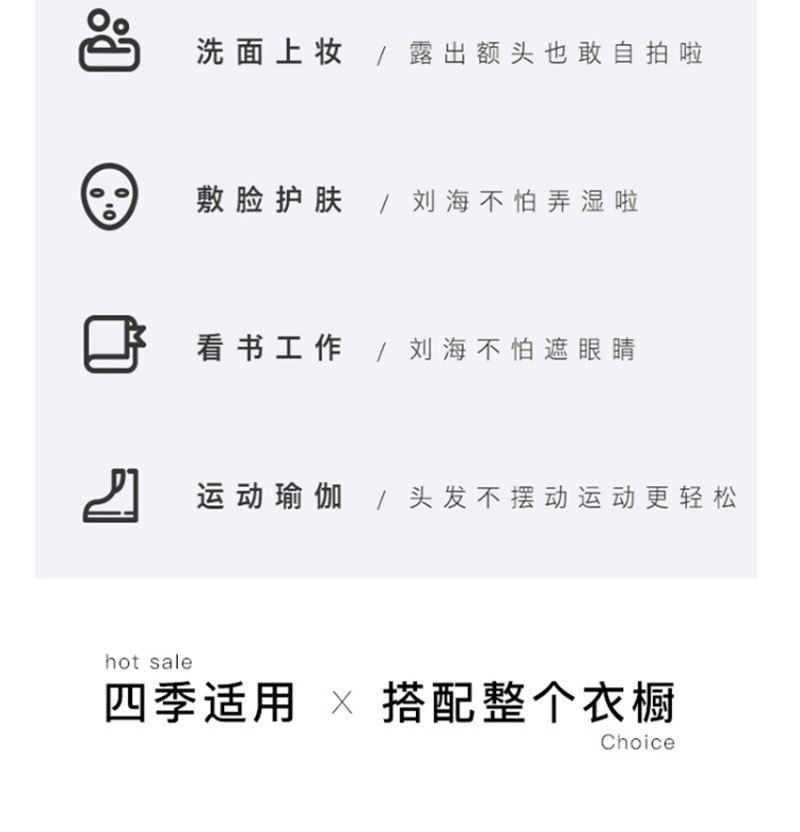 洗面上妆 / 露出额头也敢自拍啦

敷脸护肤 / 刘海不怕弄湿啦

看书工作 / 刘海不怕遮眼睛

运动瑜伽 / 头发不摆动运动更轻松

hot sale

四季适用 × 搭配整个衣橱

Choice