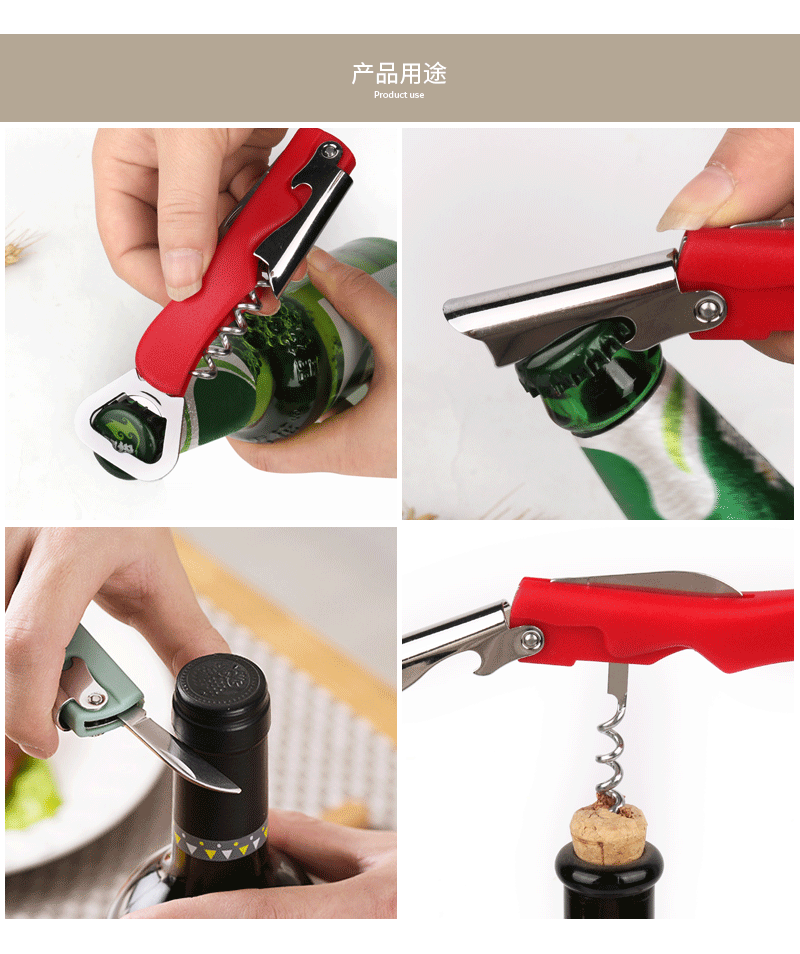 产品用途
Product use