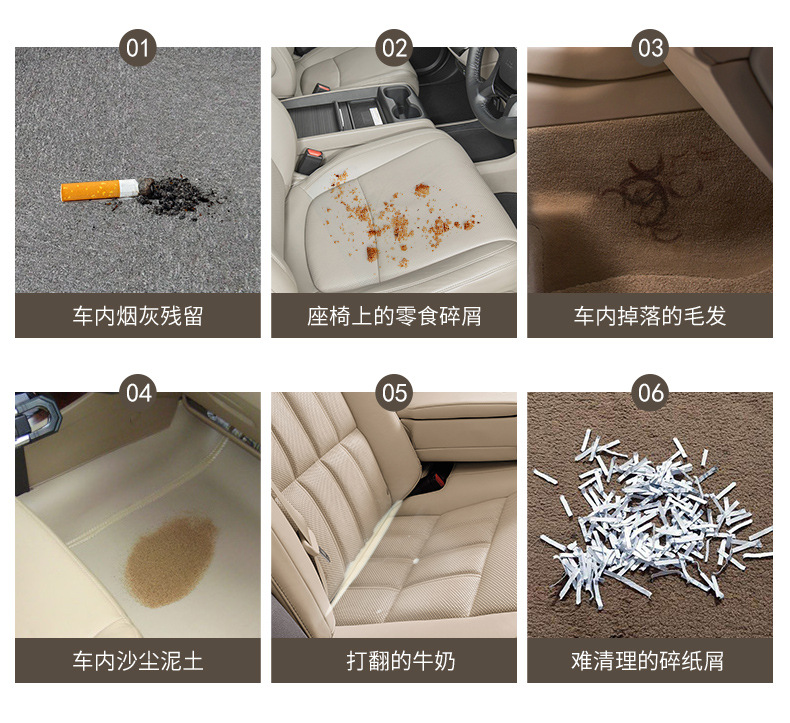 01
车内烟灰残留

02
座椅上的零食碎屑

03
车内掉落的毛发

04
车内沙尘泥土

05
打翻的牛奶

06
难清理的碎纸屑