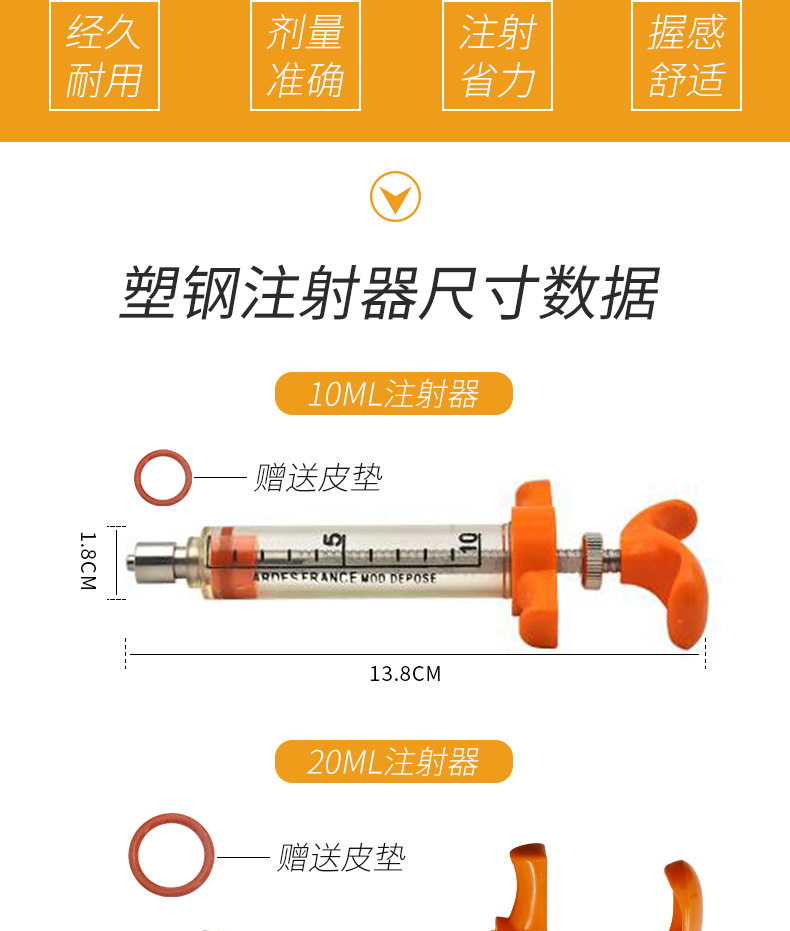 经久耐用

剂量准确

注射省力

握感舒适

塑钢注射器尺寸数据

10ML注射器

赠送皮垫

1.8CM

5

10

ARDES FRANCE MOD DEPOSE

13.8CM

20ML注射器

赠送皮垫