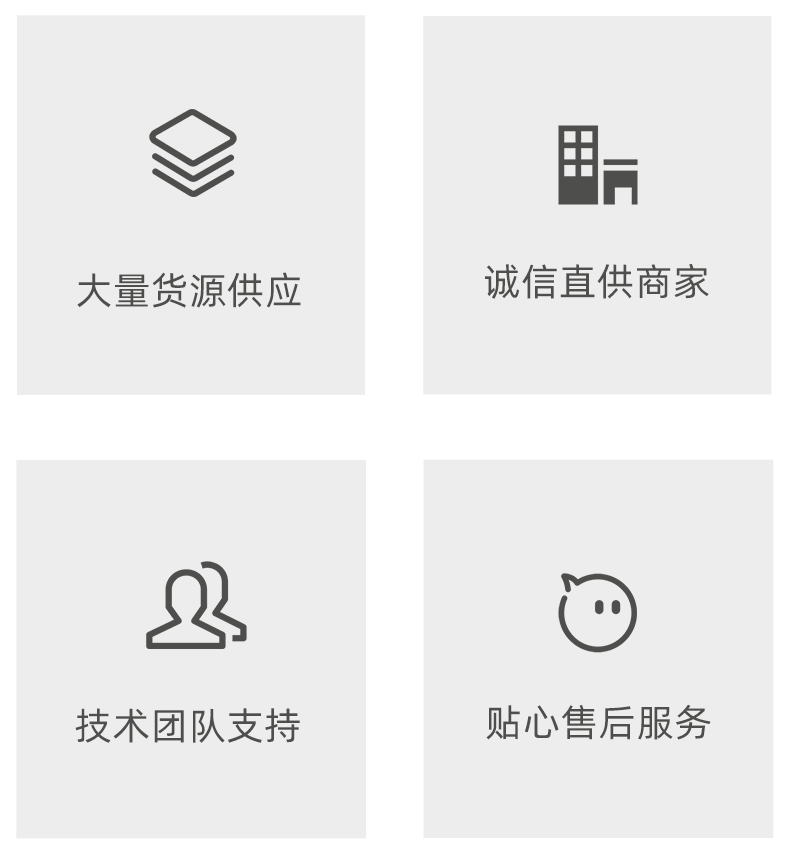 大量货源供应

诚信直供商家

技术团队支持

贴心售后服务