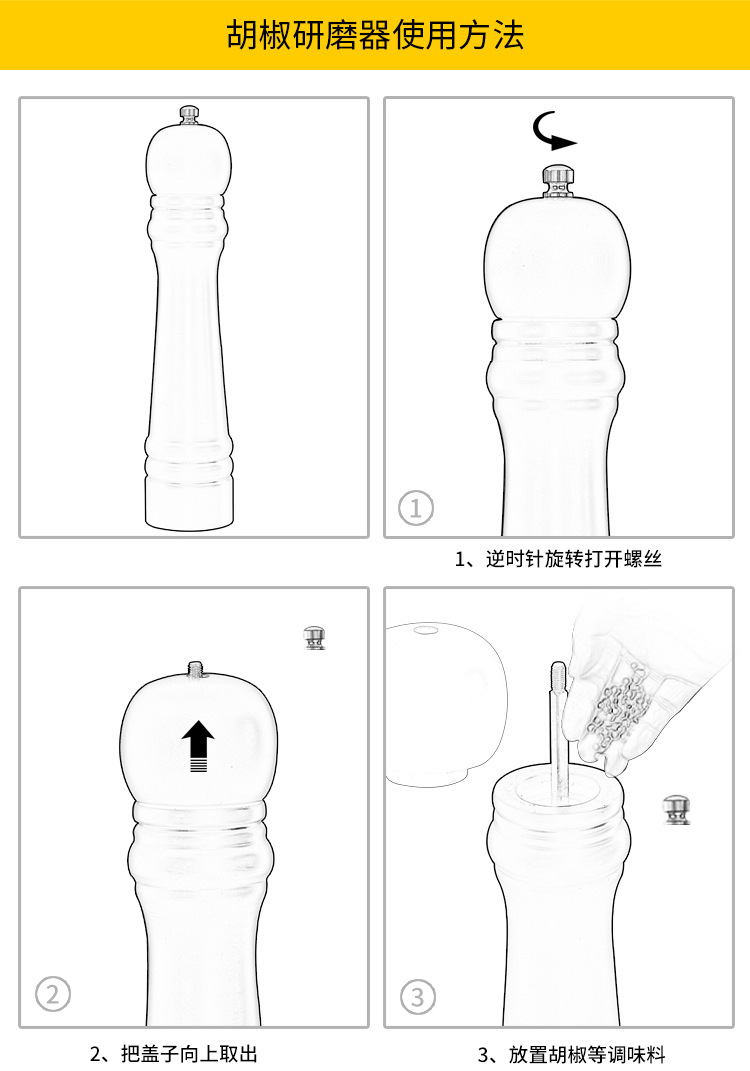 胡椒研磨器使用方法

①

1、逆时针旋转打开螺丝

②

2、把盖子向上取出

③

3、放置胡椒等调味料