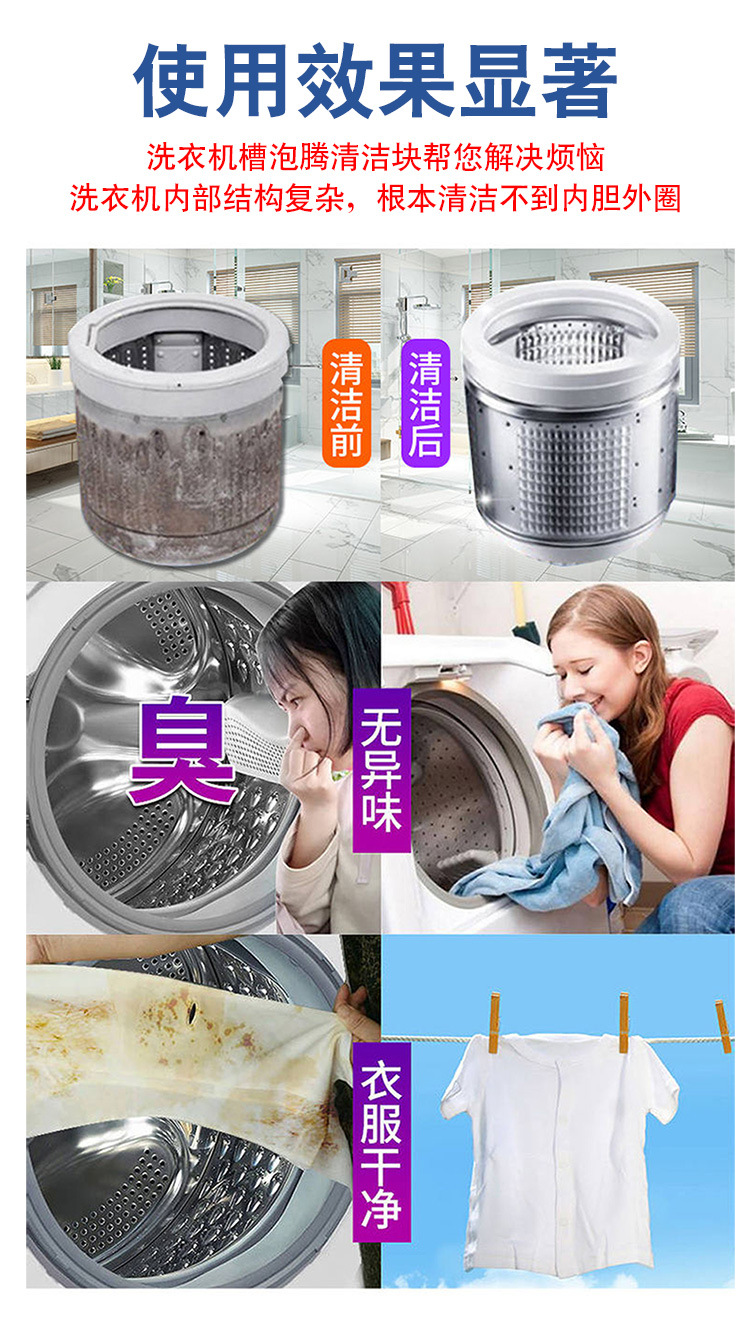 使用效果显著

洗衣机槽泡腾清洁块帮您解决烦恼
洗衣机内部结构复杂，根本清洁不到内胆外圈

清洁前

清洁后

臭

无异味

衣服干净