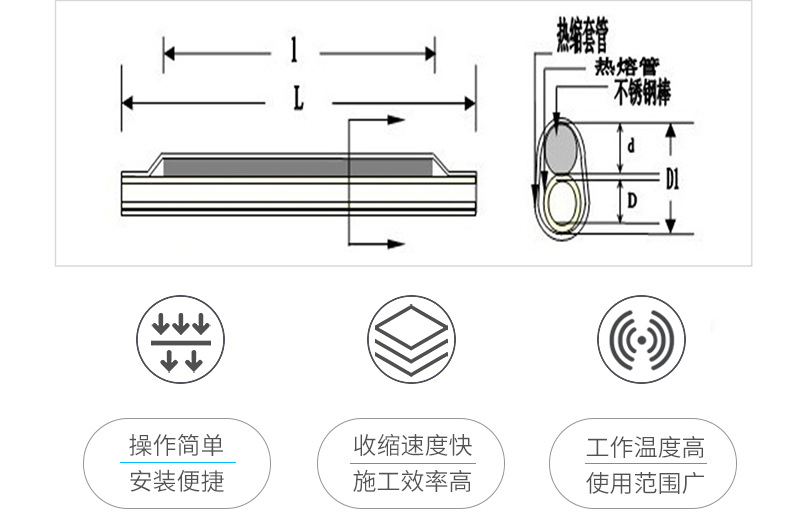 l

L

热缩套管

热熔管

不锈钢棒

d

D1

D

操作简单
安装便捷

收缩速度快
施工效率高

工作温度高
使用范围广