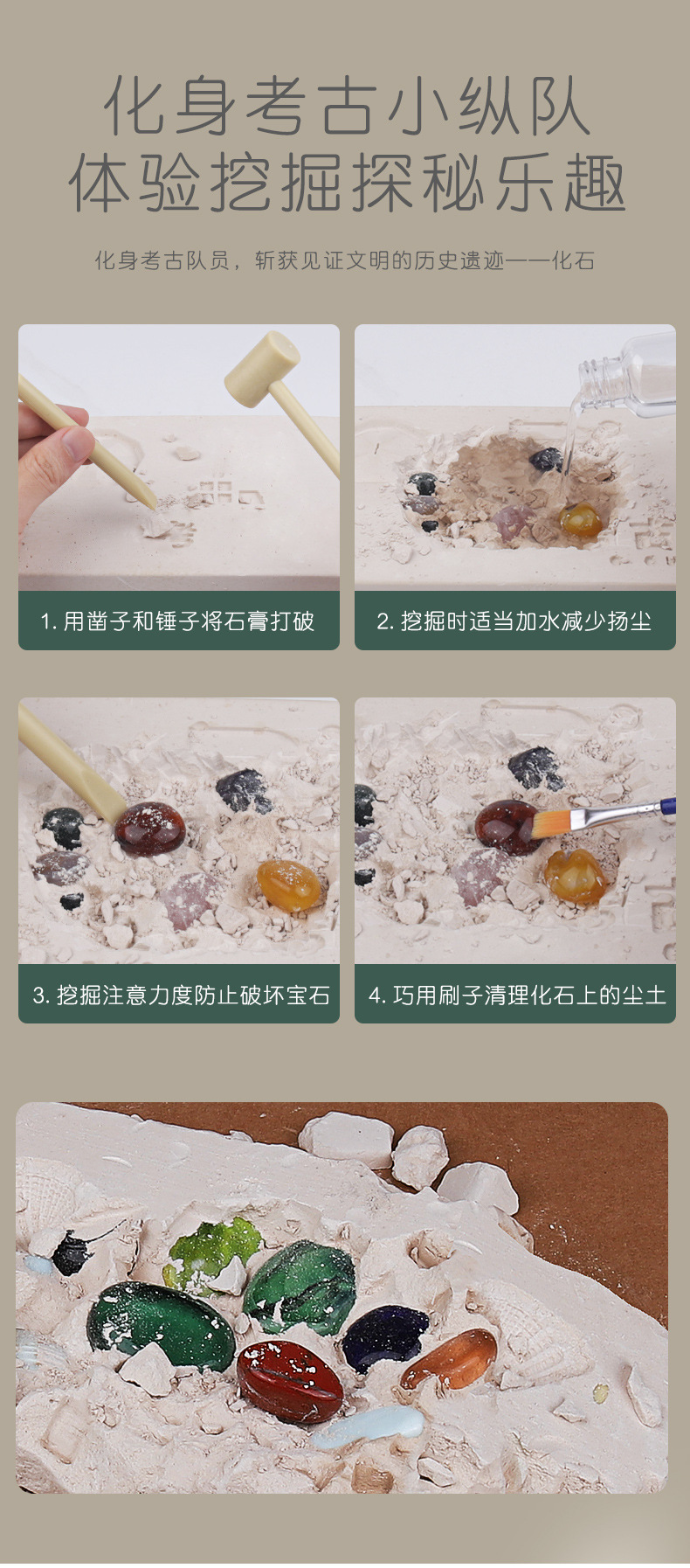 化身考古小纵队
体验挖掘探秘乐趣

化身考古队员，斩获见证文明的历史遗迹——化石

1. 用凿子和锤子将石膏打破

2. 挖掘时适当加水减少扬尘

3. 挖掘注意力度防止破坏宝石

4. 巧用刷子清理化石上的尘土