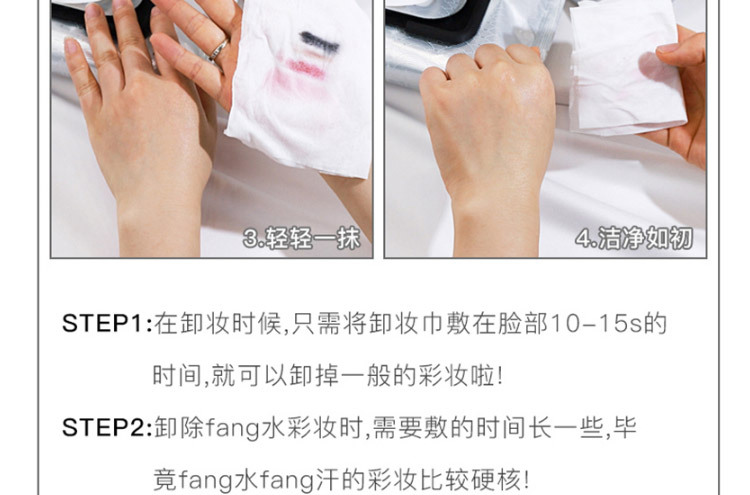 3.轻轻一抹

4.洁净如初

STEP1:在卸妆时候,只需将卸妆巾敷在脸部10-15s的时间,就可以卸掉一般的彩妆啦!

STEP2:卸除fang水彩妆时,需要敷的时间长一些,毕竟fang水fang汗的彩妆比较硬核!