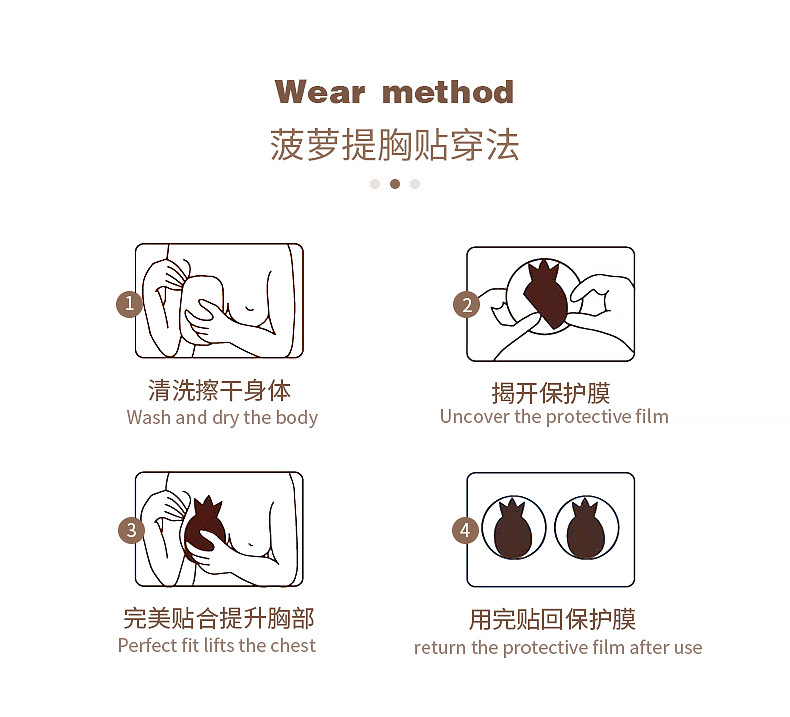 Wear method
菠萝提胸贴穿法

1
清洗擦干身体
Wash and dry the body

2
揭开保护膜
Uncover the protective film

3
完美贴合提升胸部
Perfect fit lifts the chest

4
用完贴回保护膜
return the protective film after use