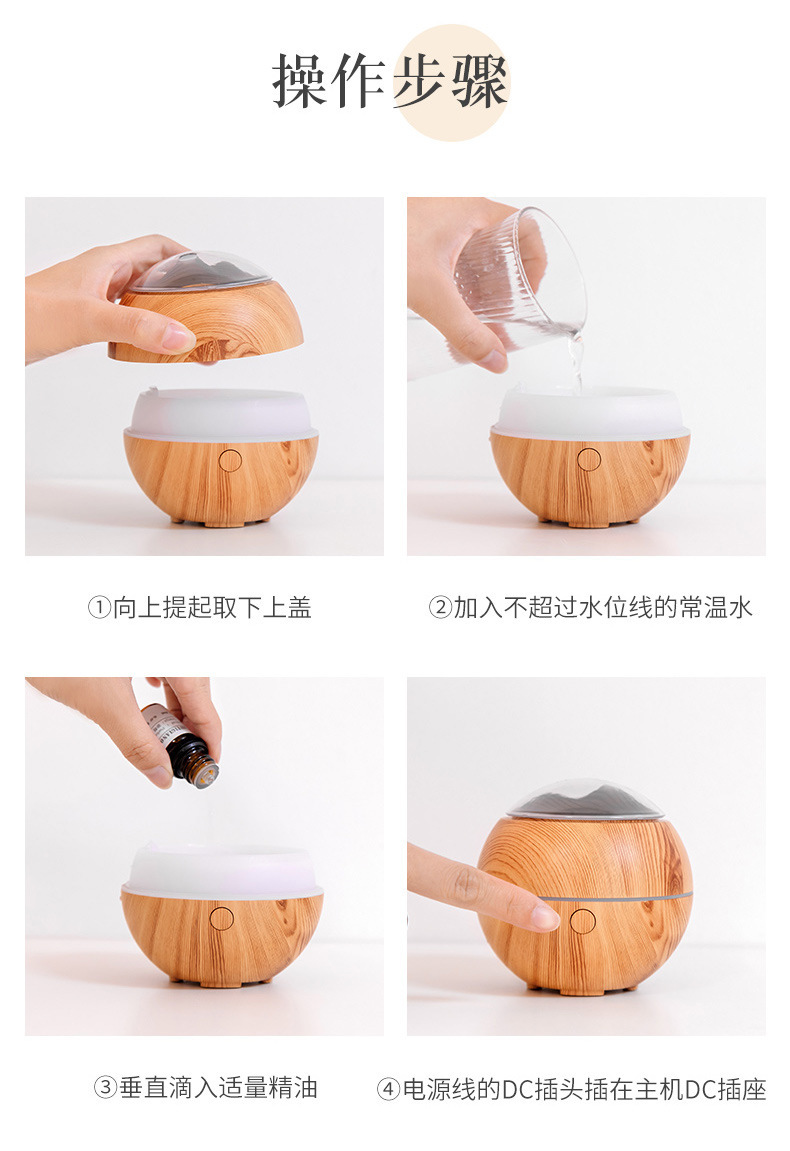 操作步骤

①向上提起取下上盖

②加入不超过水位线的常温水

③垂直滴入适量精油

④电源线的DC插头插在主机DC插座