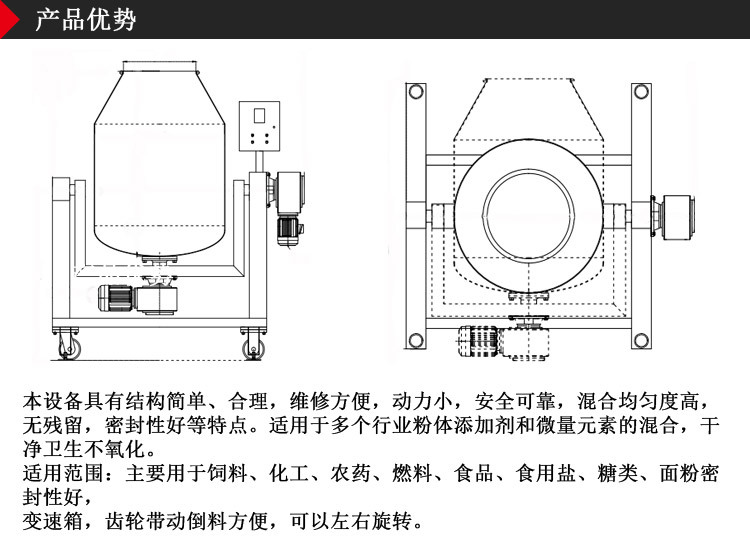 产品优势

本设备具有结构简单、合理，维修方便，动力小，安全可靠，混合均匀度高，无残留，密封性好等特点。适用于多个行业粉体添加剂和微量元素的混合，干净卫生不氧化。
适用范围：主要用于饲料、化工、农药、燃料、食品、食用盐、糖类、面粉密封性好，
变速箱，齿轮带动倒料方便，可以左右旋转。