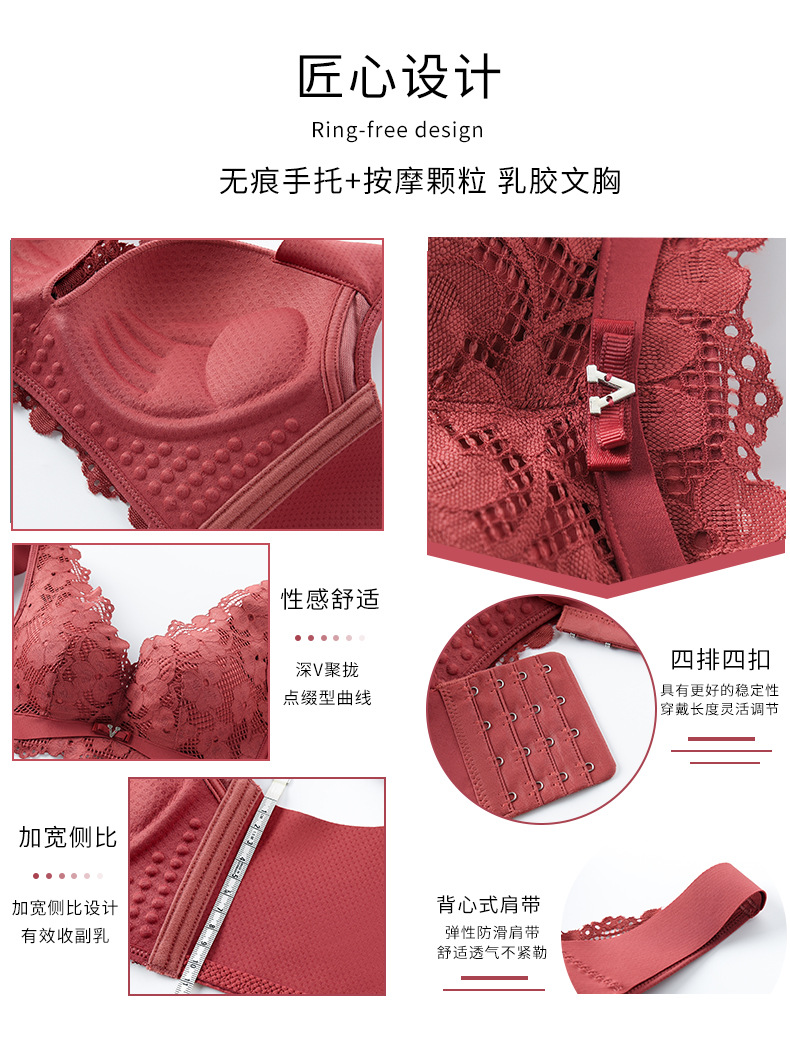 匠心设计

Ring-free design

无痕手托+按摩颗粒 乳胶文胸

性感舒适

深V聚拢
点缀型曲线

四排四扣

具有更好的稳定性
穿戴长度灵活调节

加宽侧比

加宽侧比设计
有效收副乳

背心式肩带

弹性防滑肩带
舒适透气不紧勒