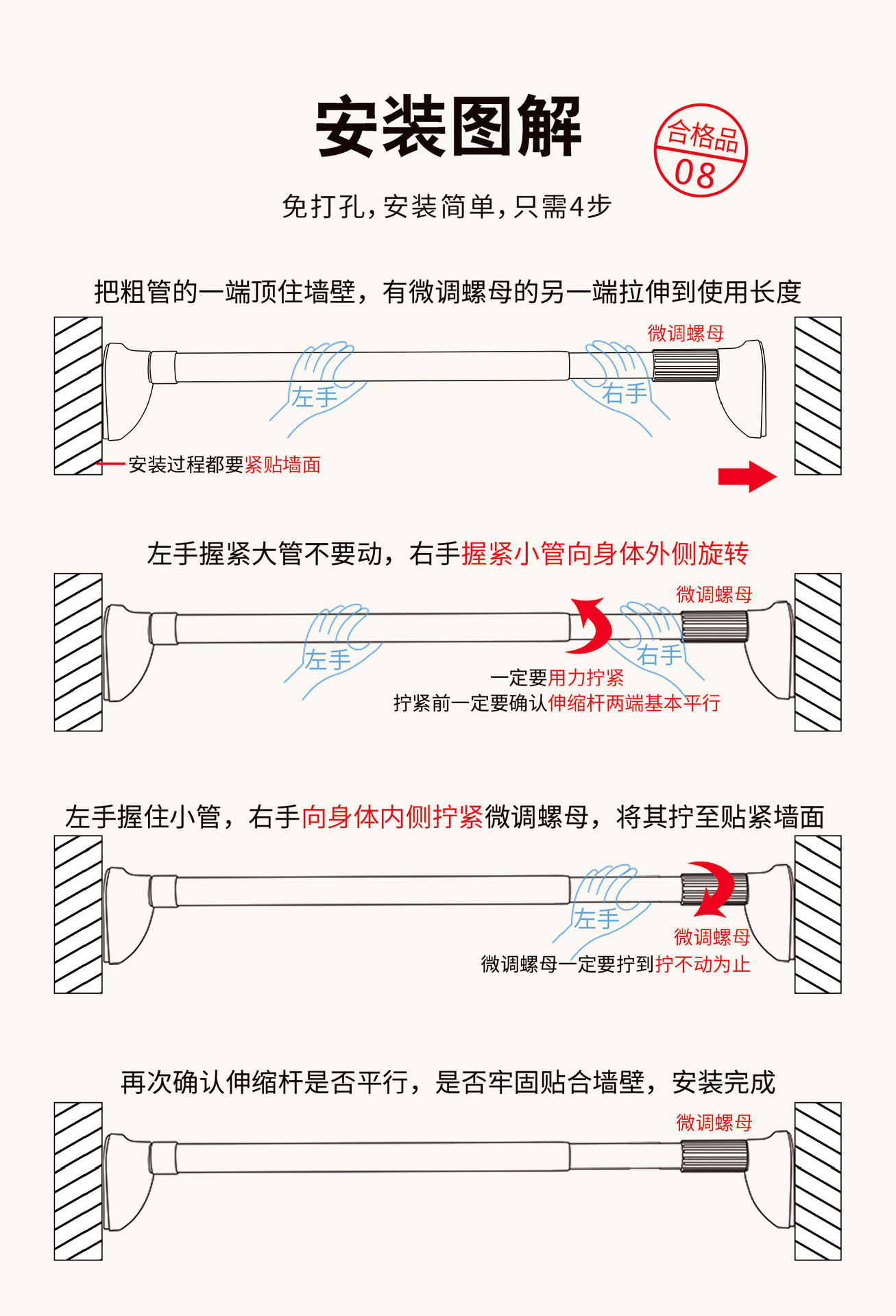 安装图解

合格品
08

免打孔，安装简单，只需4步

把粗管的一端顶住墙壁，有微调螺母的另一端拉伸到使用长度

微调螺母
左手
右手
安装过程都要紧贴墙面

左手握紧大管不要动，右手握紧小管向身体外侧旋转

微调螺母
左手
右手
一定要用力拧紧
拧紧前一定要确认伸缩杆两端基本平行

左手握住小管，右手向身体内侧拧紧微调螺母，将其拧至贴紧墙面

左手
微调螺母
微调螺母一定要拧到拧不动为止

再次确认伸缩杆是否平行，是否牢固贴合墙壁，安装完成

微调螺母