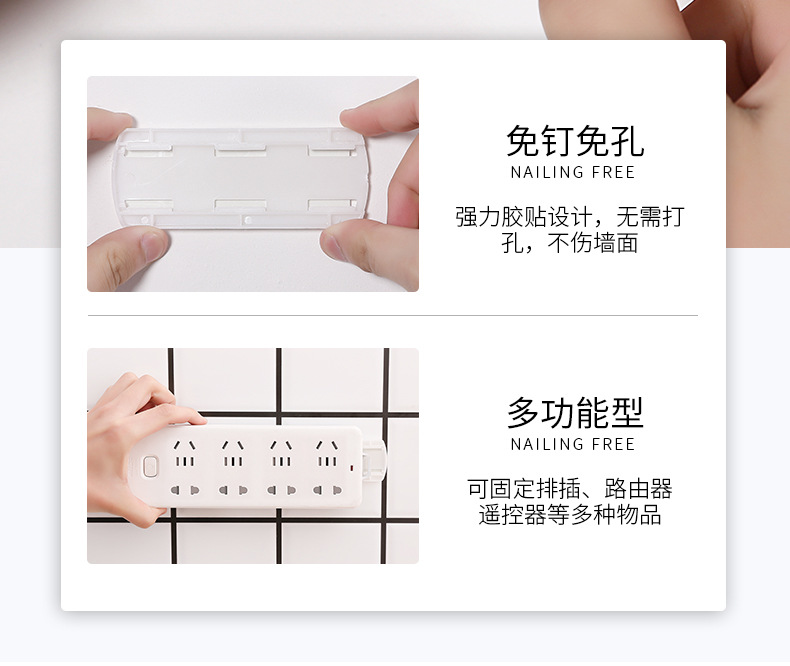 免钉免孔
NAILING FREE

强力胶贴设计，无需打孔，不伤墙面

多功能型
NAILING FREE

可固定排插、路由器遥控器等多种物品