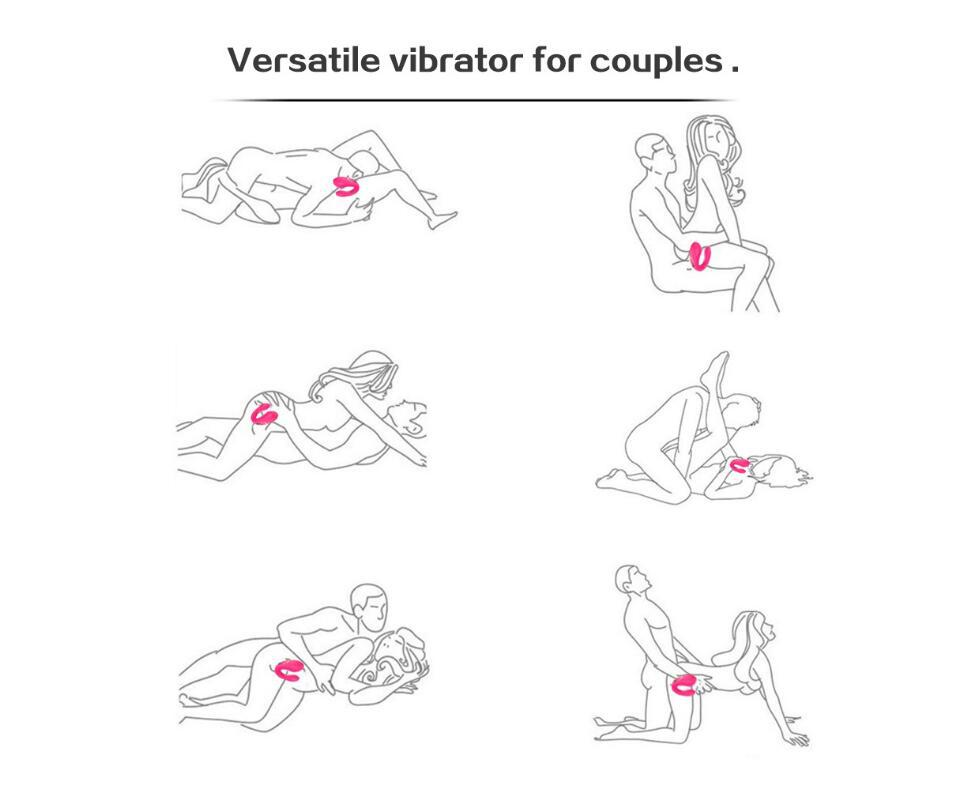 Versatile vibrator for couples .