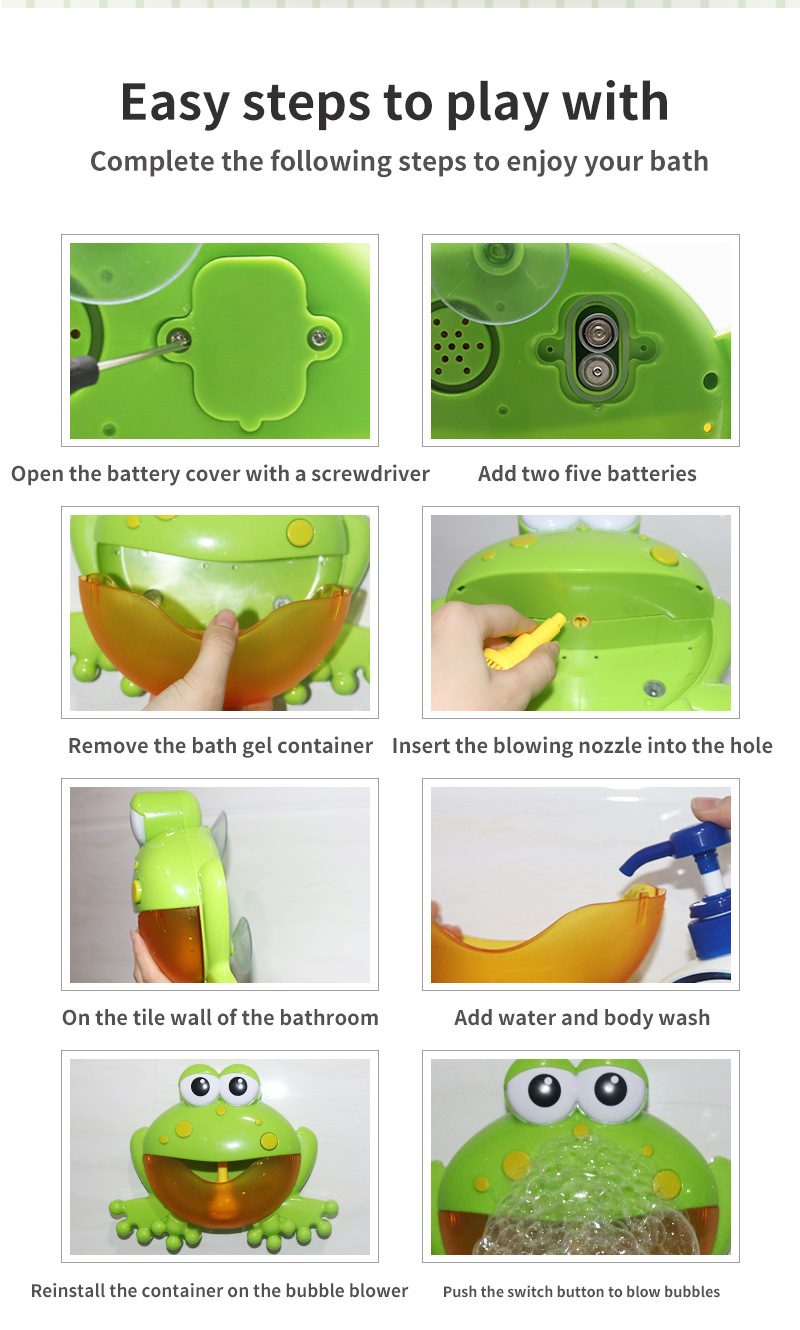 Easy steps to play with

Complete the following steps to enjoy your bath

Open the battery cover with a screwdriver

Add two five batteries

Remove the bath gel container

Insert the blowing nozzle into the hole

On the tile wall of the bathroom

Add water and body wash

Reinstall the container on the bubble blower

Push the switch button to blow bubbles