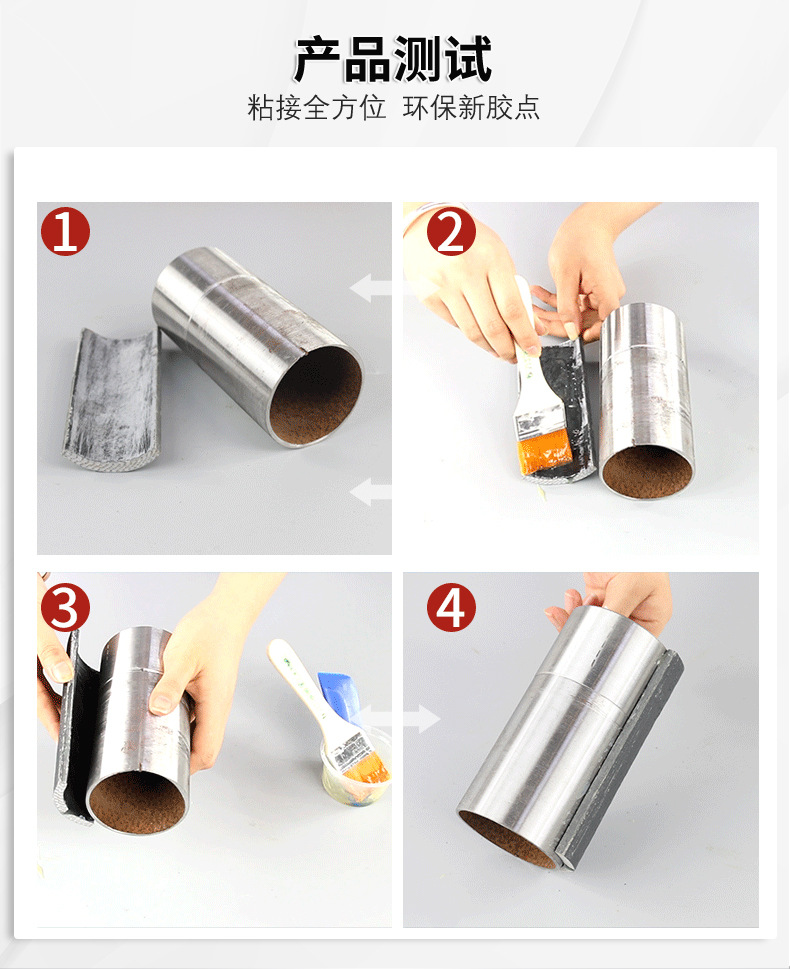 产品测试

粘接全方位 环保新胶点

1

2

3

4