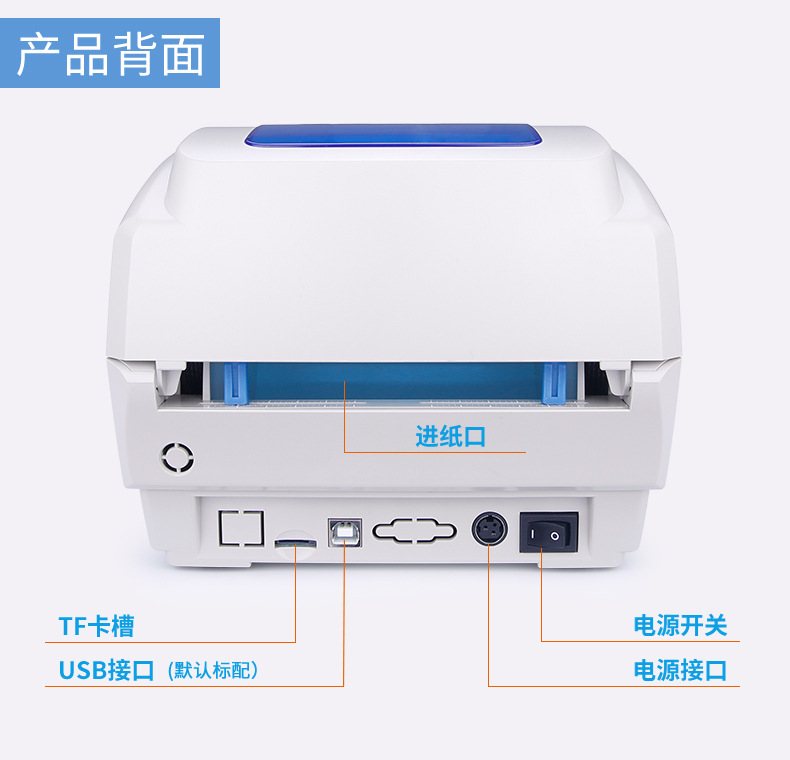 产品背面

进纸口

TF卡槽

USB接口（默认标配）

电源开关

电源接口