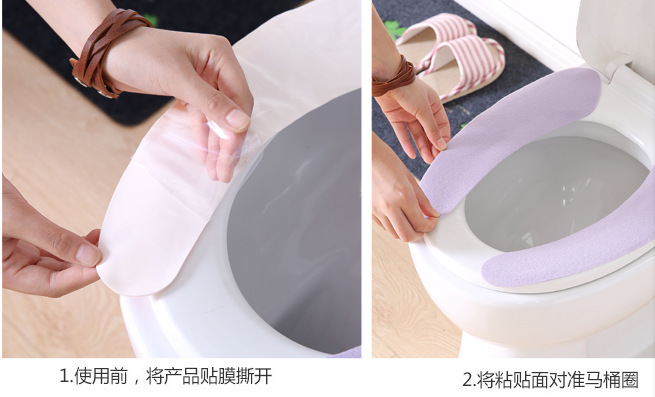 1.使用前，将产品贴膜撕开

2.将粘贴面对准马桶圈