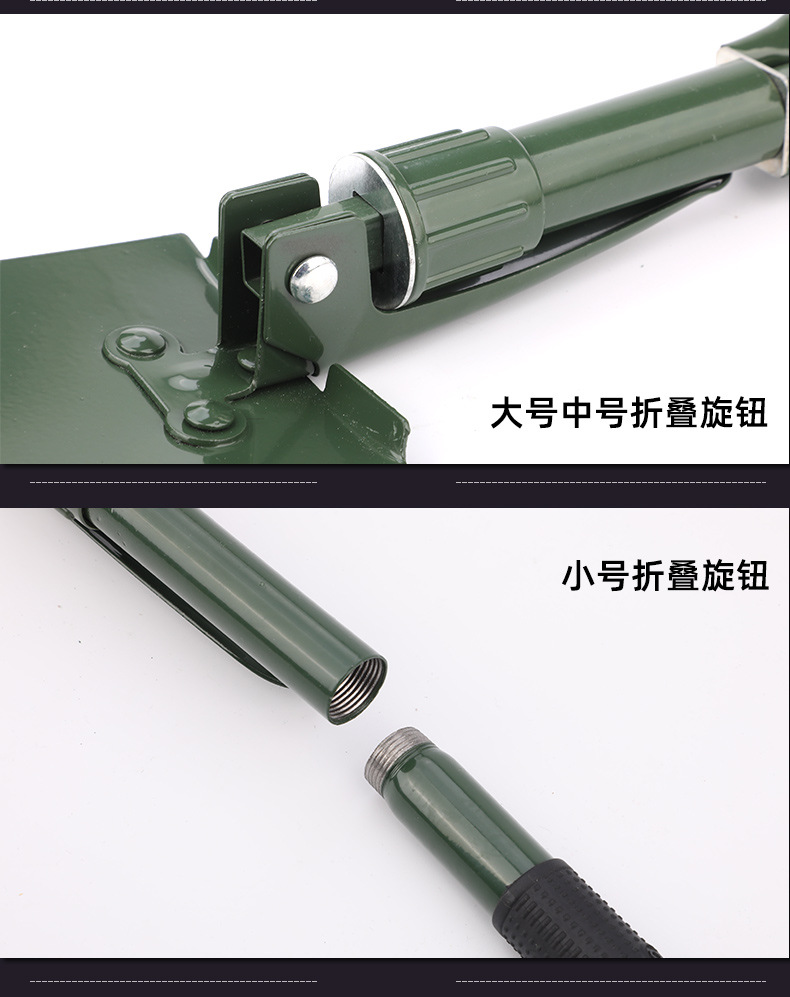 大号中号折叠旋钮

小号折叠旋钮