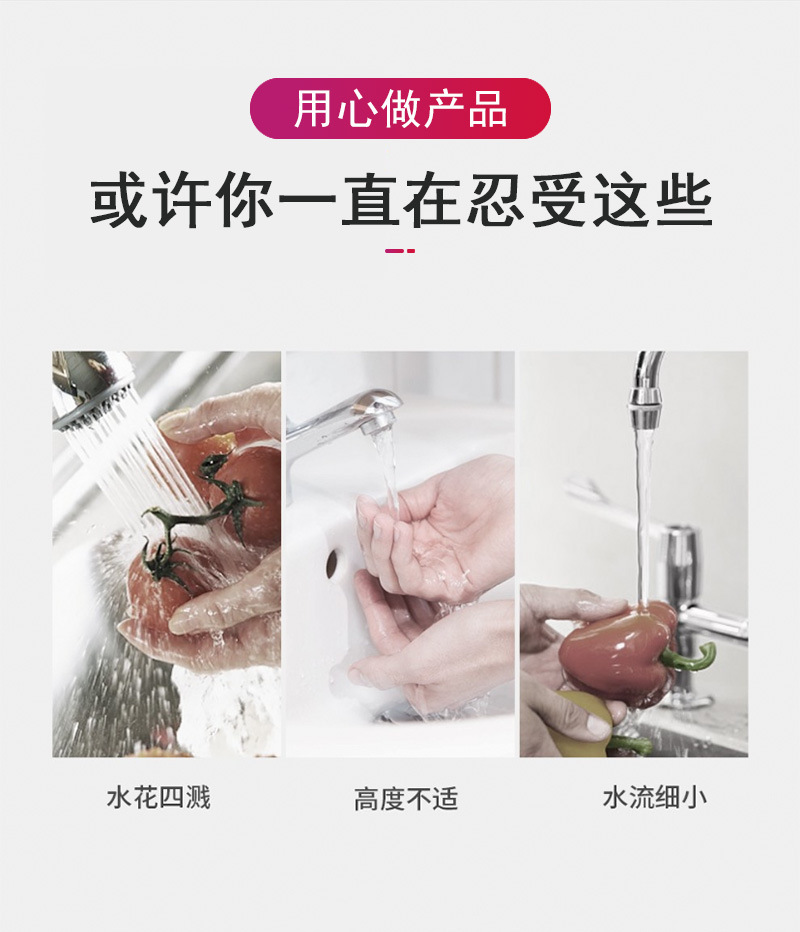 用心做产品

或许你一直在忍受这些

水花四溅

高度不适

水流细小