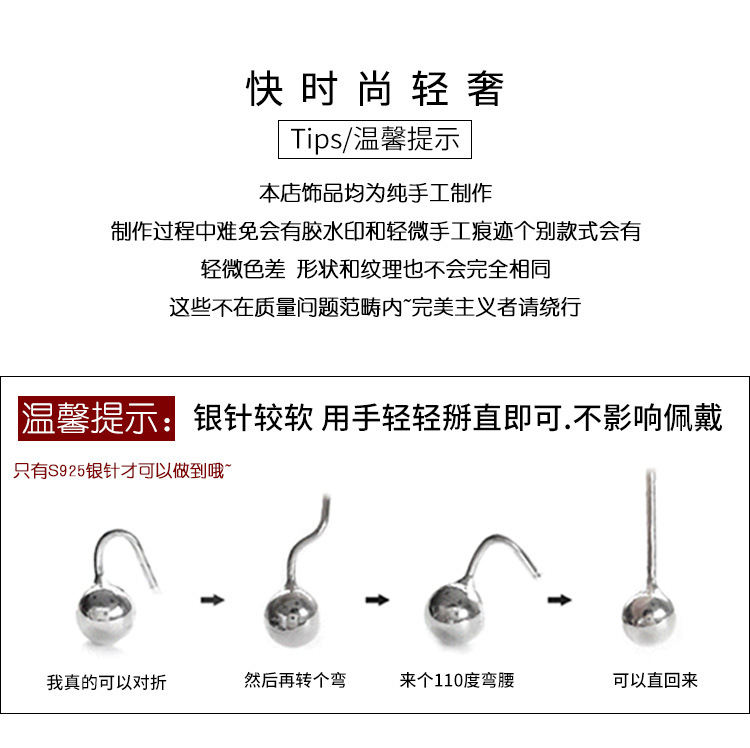 快时尚轻奢

Tips/温馨提示

本店饰品均为纯手工制作
制作过程中难免会有胶水印和轻微手工痕迹个别款式会有
轻微色差 形状和纹理也不会完全相同
这些不在质量问题范畴内~完美主义者请绕行

温馨提示: 银针较软 用手轻轻掰直即可.不影响佩戴

只有S925银针才可以做到哦~

我真的可以对折

然后再转个弯

来个110度弯腰

可以直回来