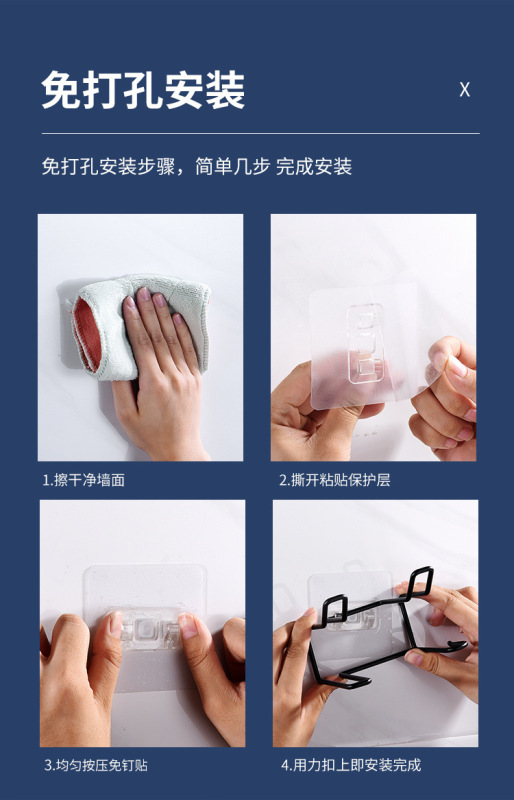 免打孔安装

X

免打孔安装步骤，简单几步 完成安装

1.擦干净墙面

2.撕开粘贴保护层

3.均匀按压免钉贴

4.用力扣上即安装完成