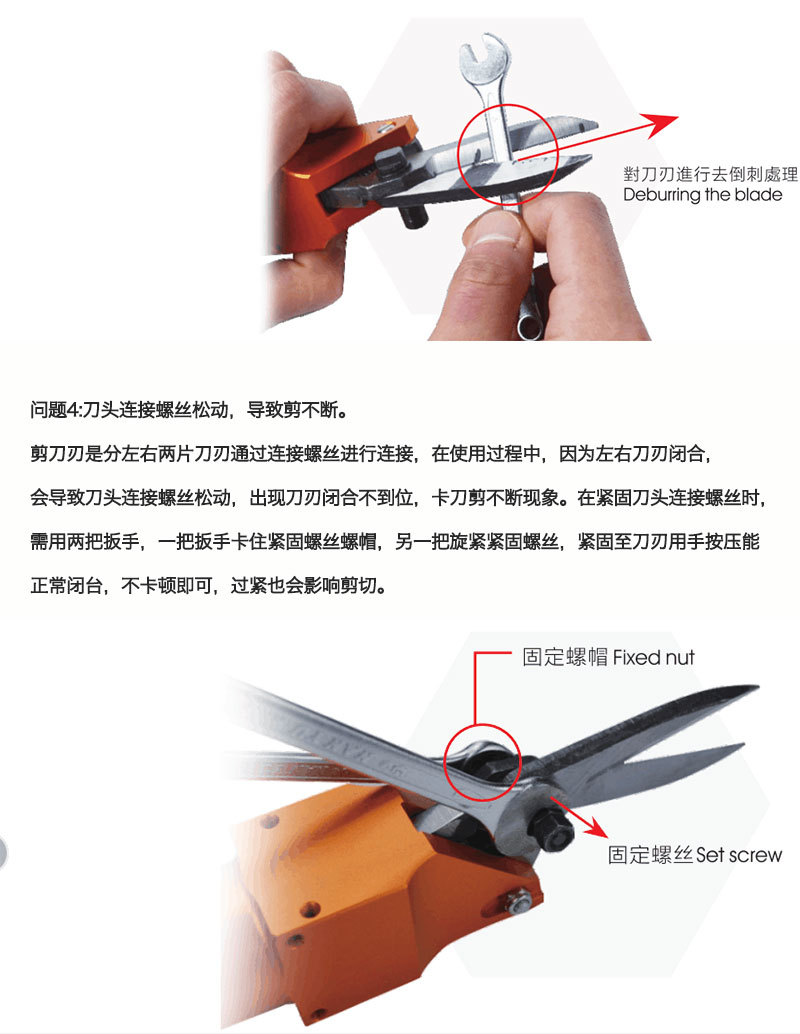 對刀刃進行去倒刺處理
Deburring the blade

问题4:刀头连接螺丝松动，导致剪不断。

剪刀刃是分左右两片刀刃通过连接螺丝进行连接，在使用过程中，因为左右刀刃闭合，会导致刀头连接螺丝松动，出现刀刃闭合不到位，卡刀剪不断现象。在紧固刀头连接螺丝时，需用两把扳手，一把扳手卡住紧固螺丝螺帽，另一把旋紧紧固螺丝，紧固至刀刃用手按压能正常闭台，不卡顿即可，过紧也会影响剪切。

固定螺帽 Fixed nut

固定螺丝 Set screw