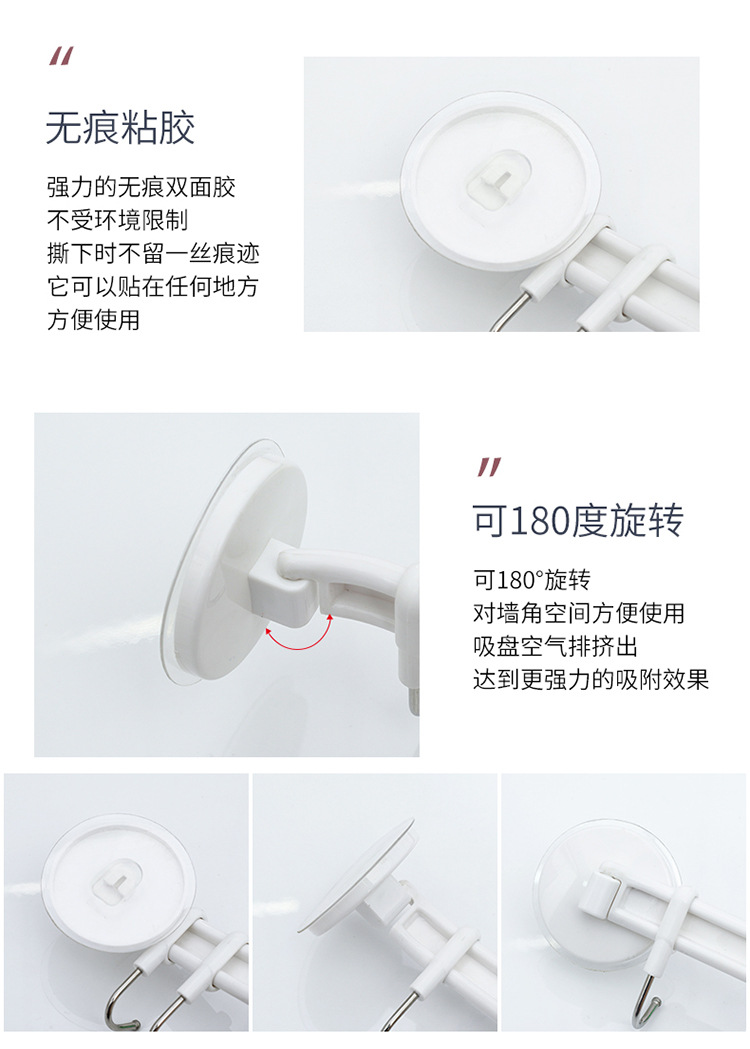 "
无痕粘胶

强力的无痕双面胶
不受环境限制
撕下时不留一丝痕迹
它可以贴在任何地方
方便使用

"
可180度旋转

可180°旋转
对墙角空间方便使用
吸盘空气排挤出
达到更强力的吸附效果