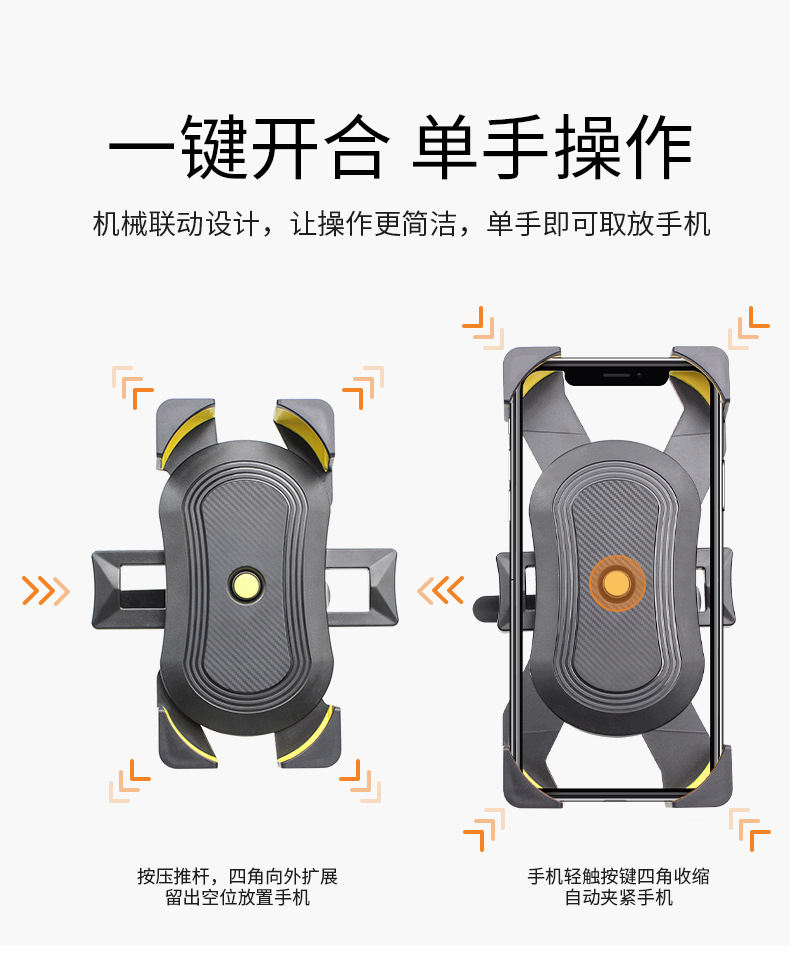 一键开合 单手操作

机械联动设计，让操作更简洁，单手即可取放手机

按压推杆，四角向外扩展
留出空位放置手机

手机轻触按键四角收缩
自动夹紧手机