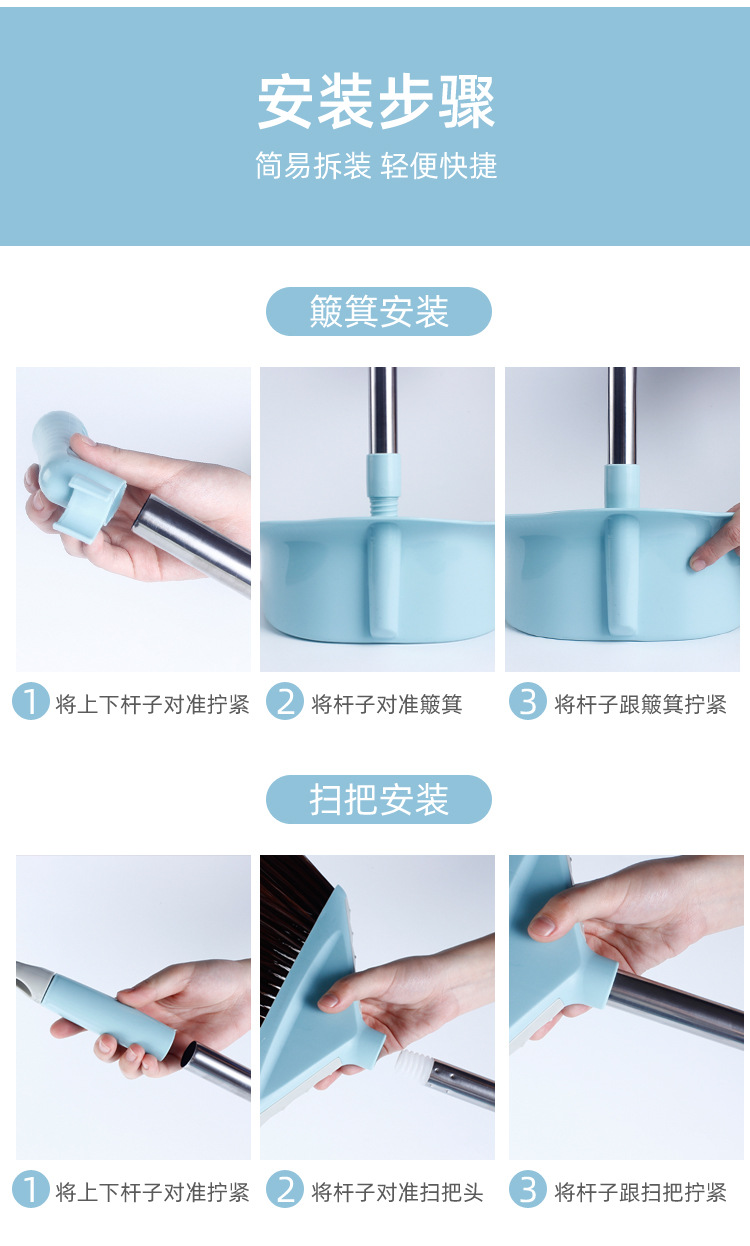 安装步骤

简易拆装 轻便快捷

簸箕安装

1 将上下杆子对准拧紧

2 将杆子对准簸箕

3 将杆子跟簸箕拧紧

扫把安装

1 将上下杆子对准拧紧

2 将杆子对准扫把头

3 将杆子跟扫把拧紧