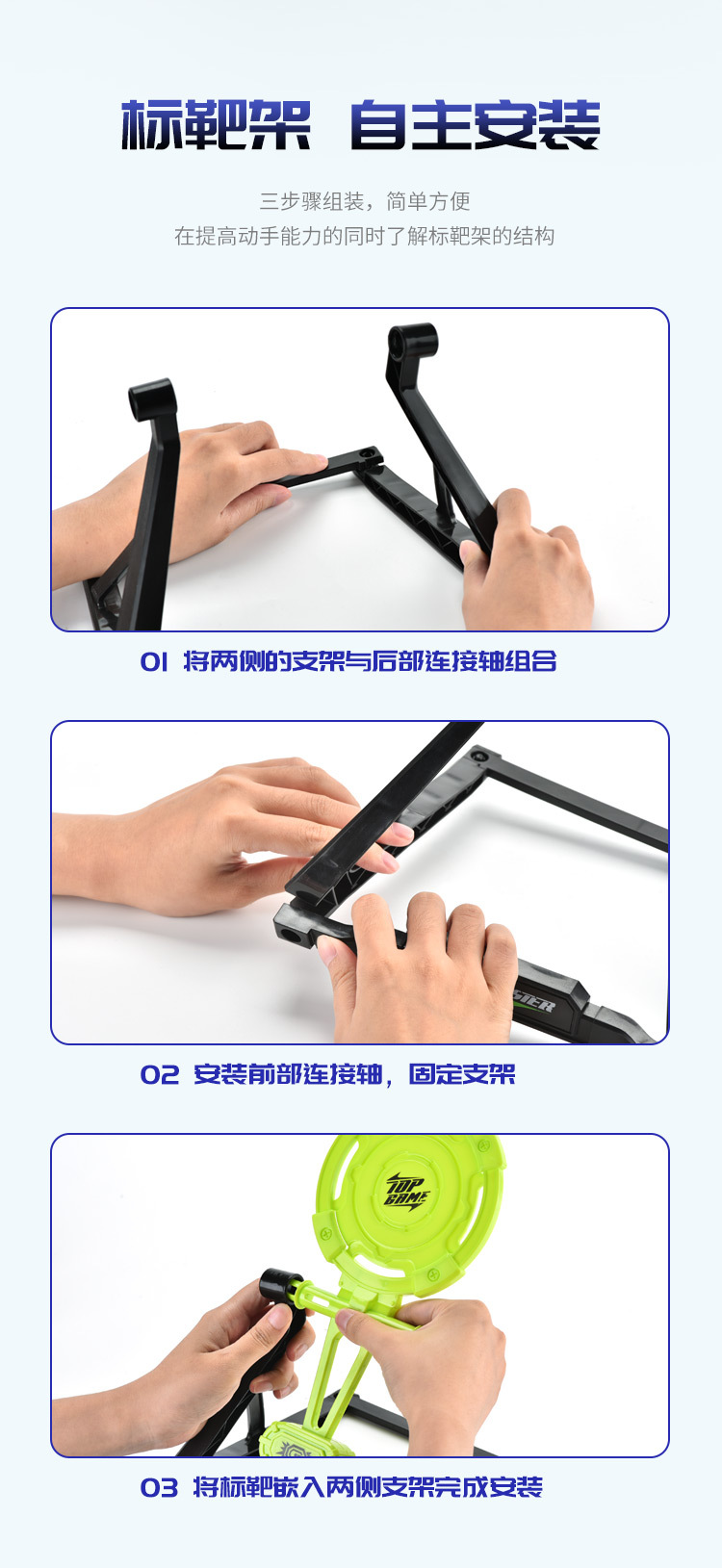 标靶架 自主安装

三步骤组装，简单方便
在提高动手能力的同时了解标靶架的结构

01 将两侧的支架与后部连接轴组合

STER

02 安装前部连接轴，固定支架

TOP GAME

03 将标靶嵌入两侧支架完成安装