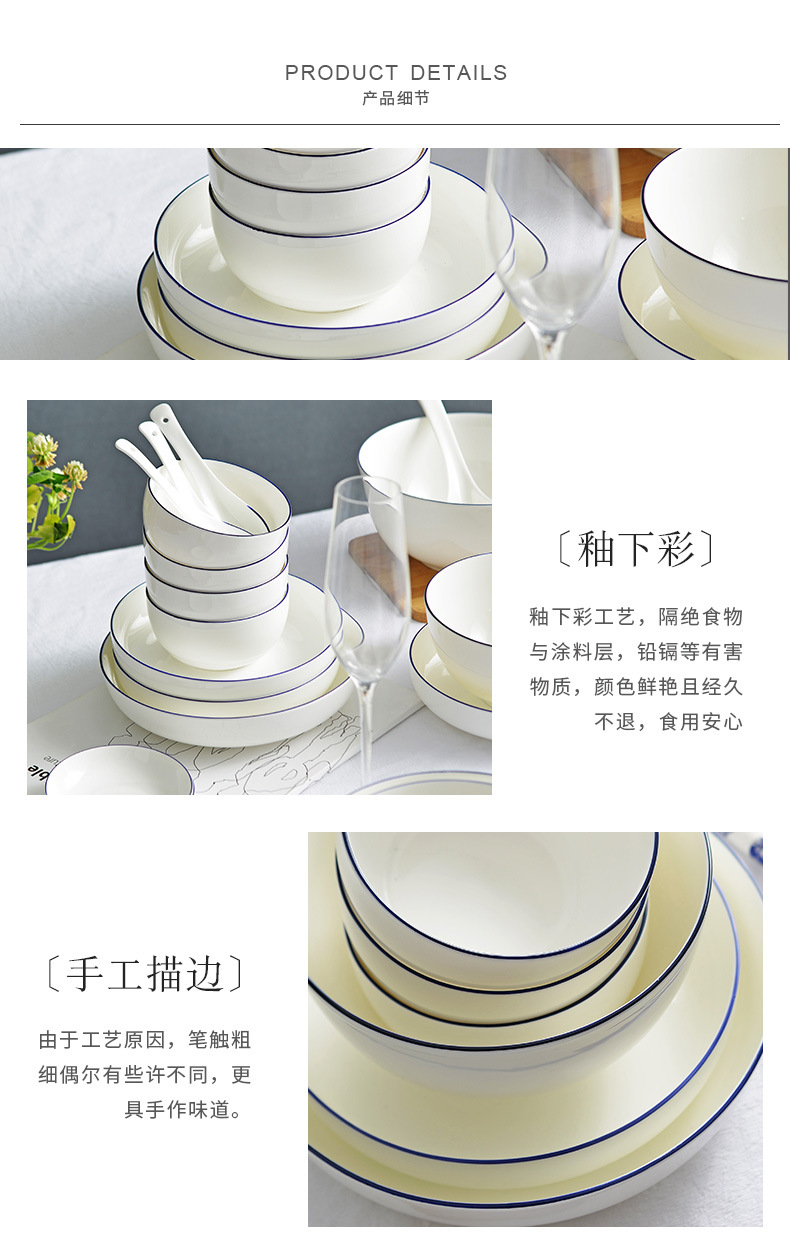 PRODUCT DETAILS
产品细节

〔釉下彩〕

釉下彩工艺，隔绝食物与涂料层，铅镉等有害物质，颜色鲜艳且经久不退，食用安心

〔手工描边〕

由于工艺原因，笔触粗细偶尔有些许不同，更具手作味道。