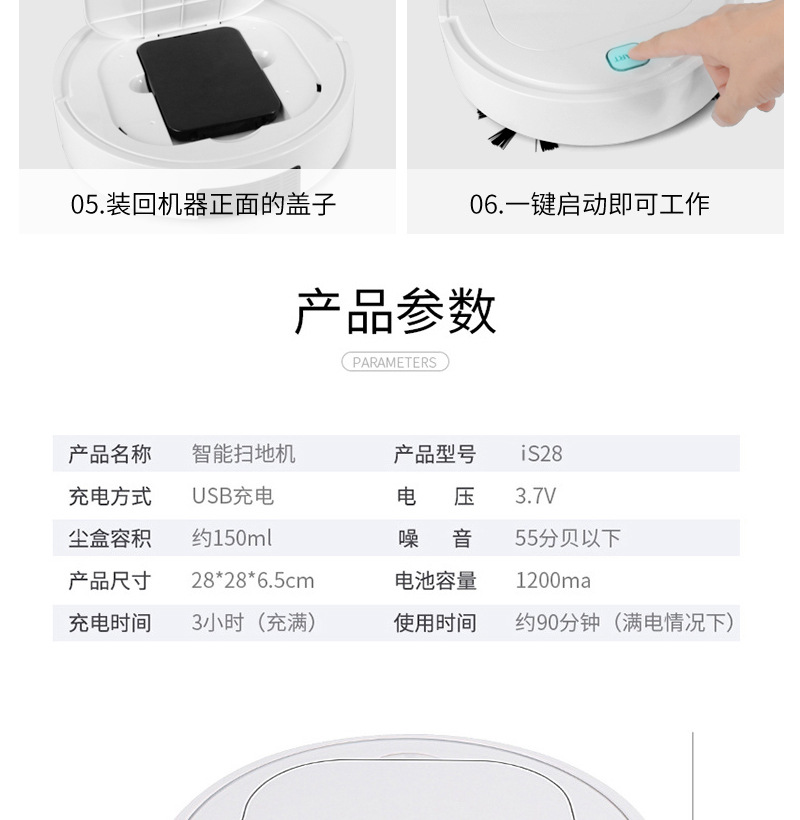 05.装回机器正面的盖子

06.一键启动即可工作

产品参数

PARAMETERS

| 产品名称 | 智能扫地机 | 产品型号 | iS28 |
|---|---|---|---|
| 充电方式 | USB充电 | 电　压 | 3.7V |
| 尘盒容积 | 约150ml | 噪　音 | 55分贝以下 |
| 产品尺寸 | 28*28*6.5cm | 电池容量 | 1200ma |
| 充电时间 | 3小时（充满） | 使用时间 | 约90分钟（满电情况下） |