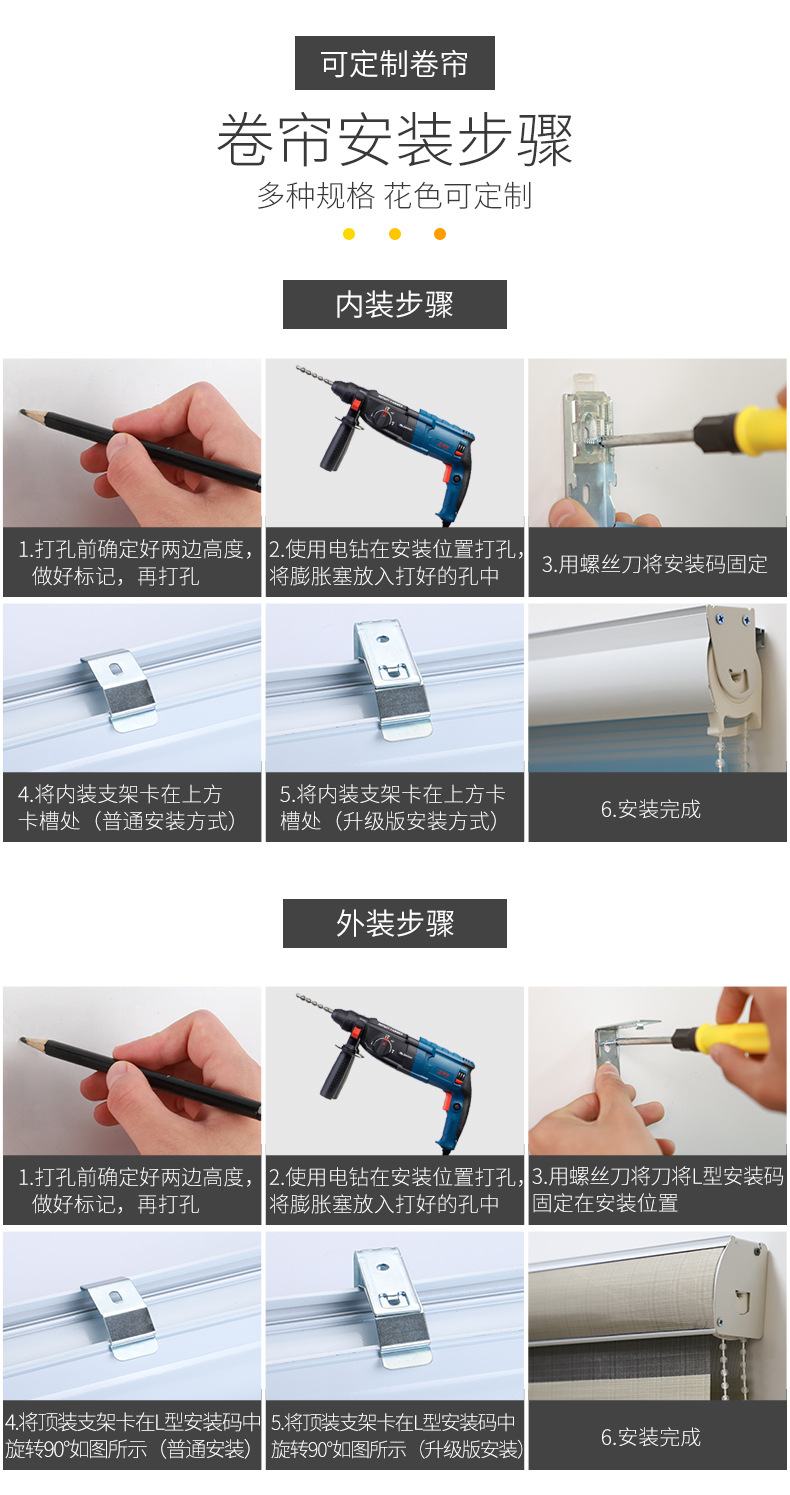 可定制卷帘

卷帘安装步骤

多种规格 花色可定制

内装步骤

1.打孔前确定好两边高度，做好标记，再打孔

2.使用电钻在安装位置打孔，将膨胀塞放入打好的孔中

3.用螺丝刀将安装码固定

4.将内装支架卡在上方卡槽处（普通安装方式）

5.将内装支架卡在上方卡槽处（升级版安装方式）

6.安装完成

外装步骤

1.打孔前确定好两边高度，做好标记，再打孔

2.使用电钻在安装位置打孔，将膨胀塞放入打好的孔中

3.用螺丝刀将刀将L型安装码固定在安装位置

4.将顶装支架卡在L型安装码中旋转90°如图所示（普通安装）

5.将顶装支架卡在L型安装码中旋转90°如图所示（升级版安装）

6.安装完成