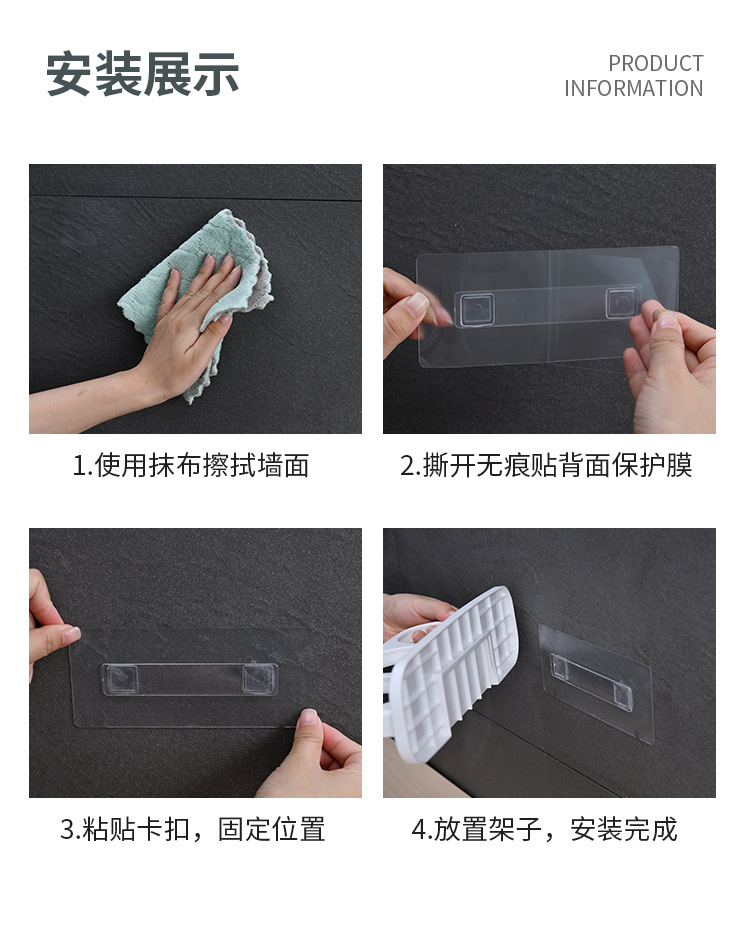 安装展示

PRODUCT INFORMATION

1.使用抹布擦拭墙面

2.撕开无痕贴背面保护膜

3.粘贴卡扣，固定位置

4.放置架子，安装完成