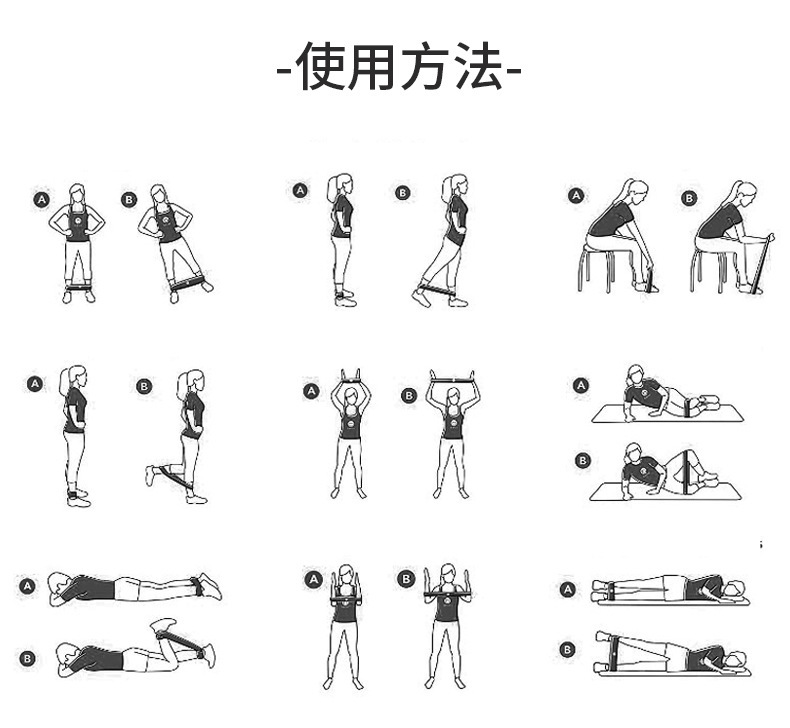 -使用方法-

A B

A B

A B

A B

A B

A

B

A

B

A B

A

B