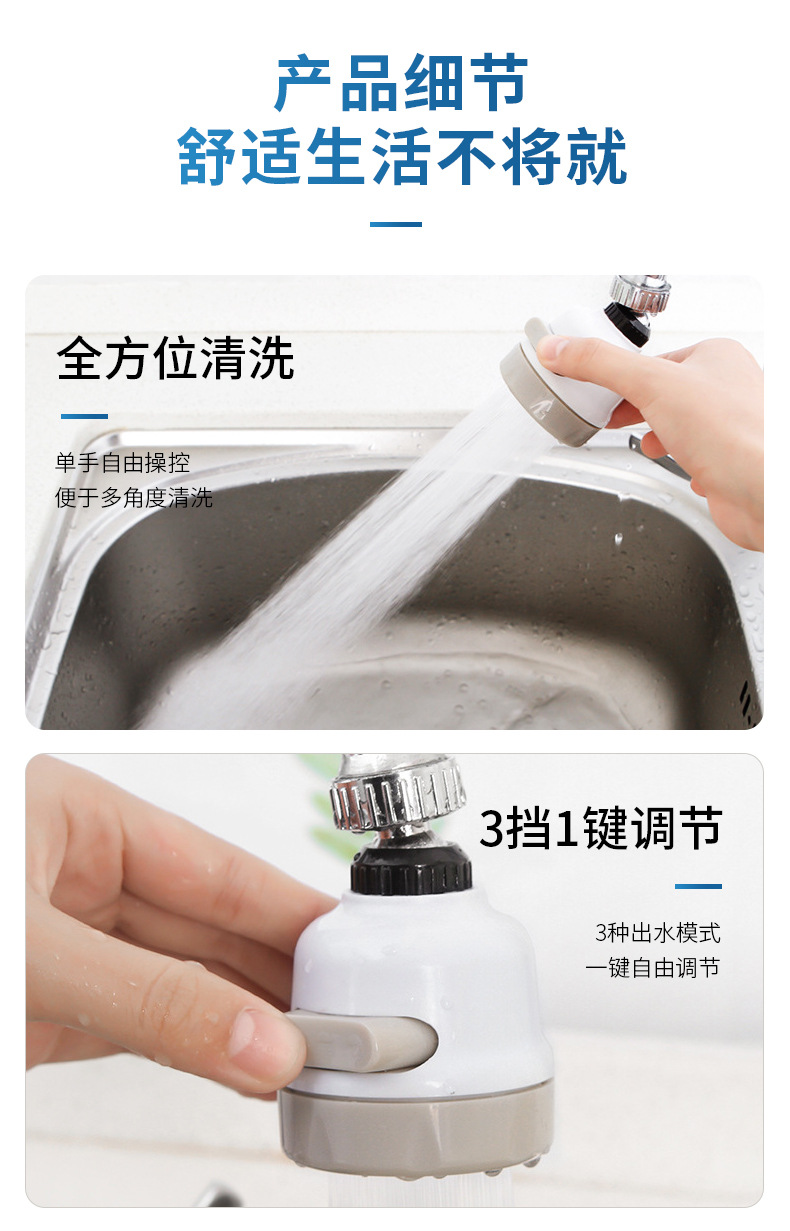 产品细节
舒适生活不将就

全方位清洗

单手自由操控
便于多角度清洗

3挡1键调节

3种出水模式
一键自由调节