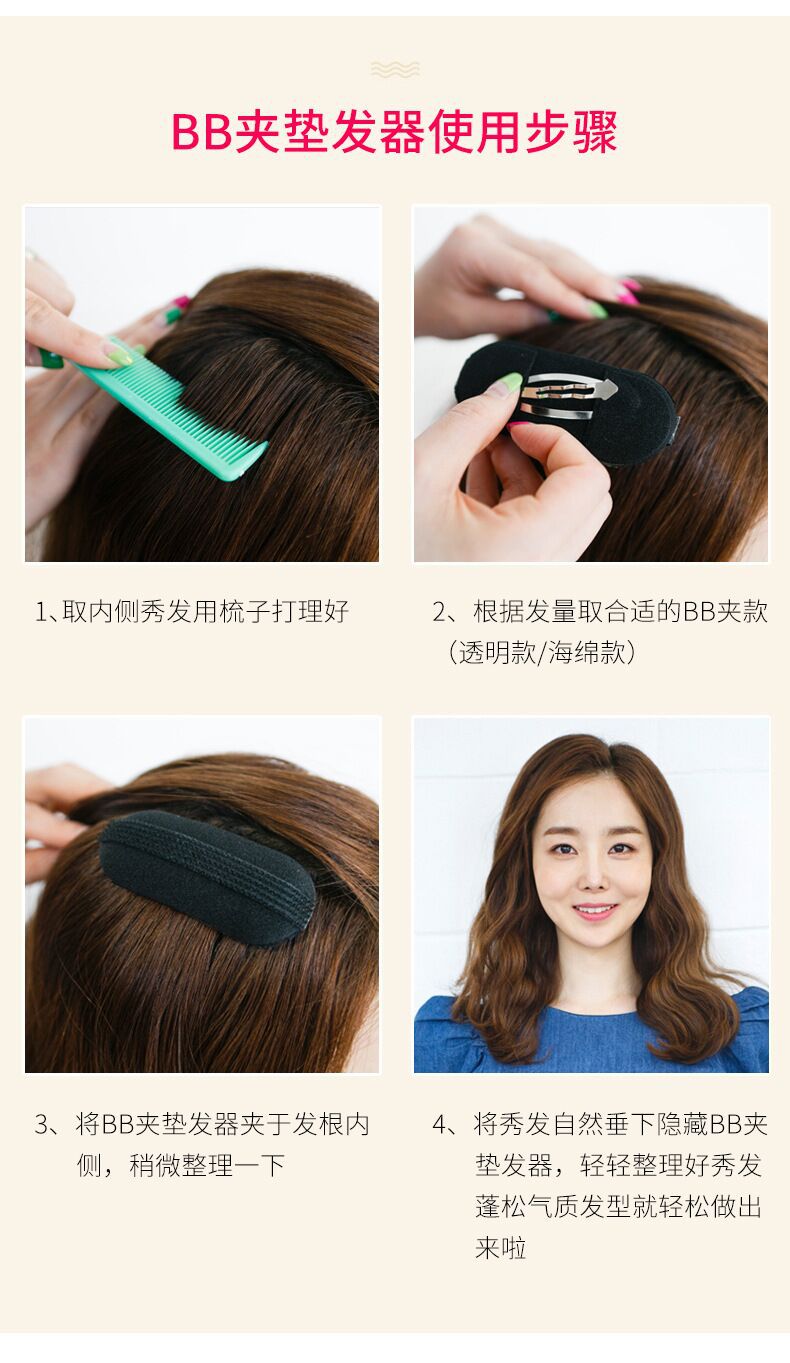 BB夹垫发器使用步骤

1、取内侧秀发用梳子打理好

2、根据发量取合适的BB夹款（透明款/海绵款）

3、将BB夹垫发器夹于发根内侧，稍微整理一下

4、将秀发自然垂下隐藏BB夹垫发器，轻轻整理好秀发蓬松气质发型就轻松做出来啦