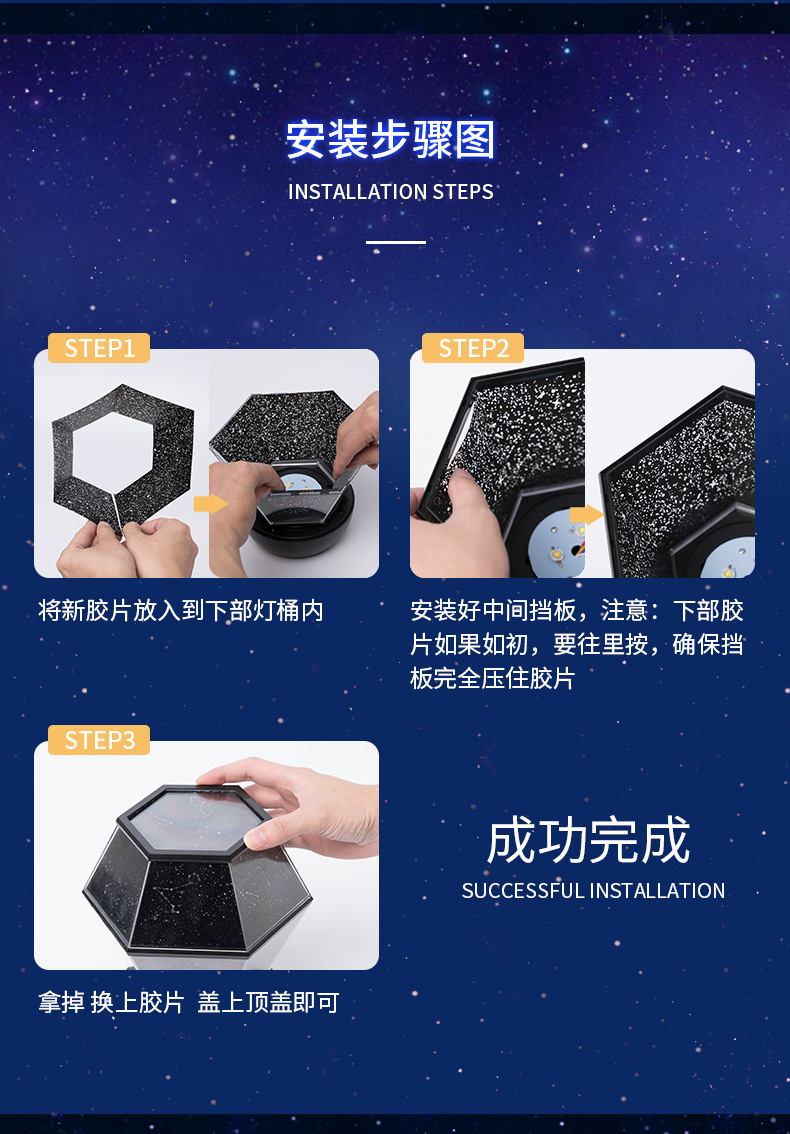 安装步骤图
INSTALLATION STEPS

STEP1

将新胶片放入到下部灯桶内

STEP2

安装好中间挡板，注意：下部胶片如果如初，要往里按，确保挡板完全压住胶片

STEP3

拿掉 换上胶片 盖上顶盖即可

成功完成
SUCCESSFUL INSTALLATION