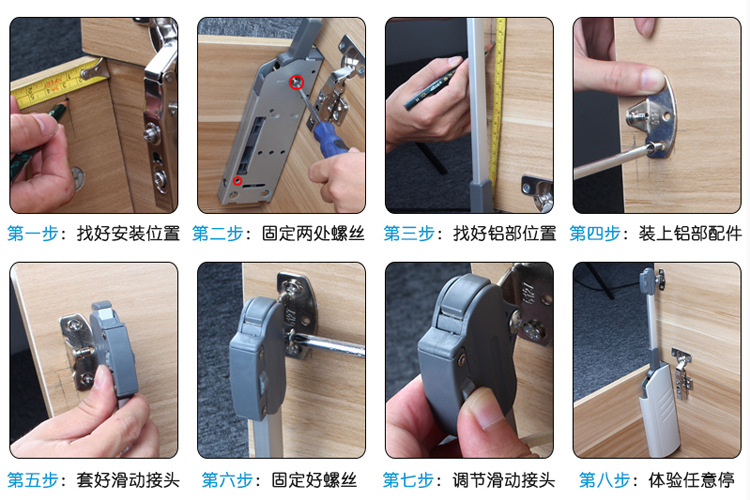 第一步：找好安装位置
第二步：固定两处螺丝
第三步：找好铝部位置
第四步：装上铝部配件

第五步：套好滑动接头
第六步：固定好螺丝
第七步：调节滑动接头
第八步：体验任意停