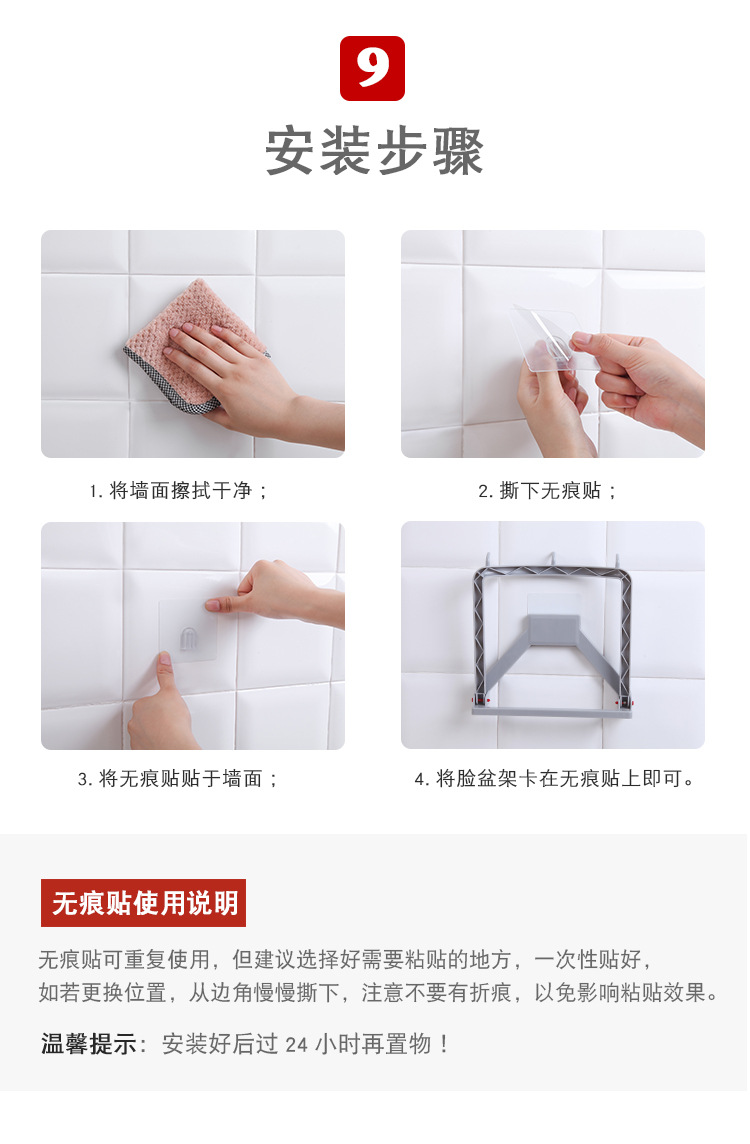 9

安装步骤

1. 将墙面擦拭干净；

2. 撕下无痕贴；

3. 将无痕贴贴于墙面；

4. 将脸盆架卡在无痕贴上即可。

无痕贴使用说明

无痕贴可重复使用，但建议选择好需要粘贴的地方，一次性贴好，如若更换位置，从边角慢慢撕下，注意不要有折痕，以免影响粘贴效果。

温馨提示：安装好后过 24 小时再置物！