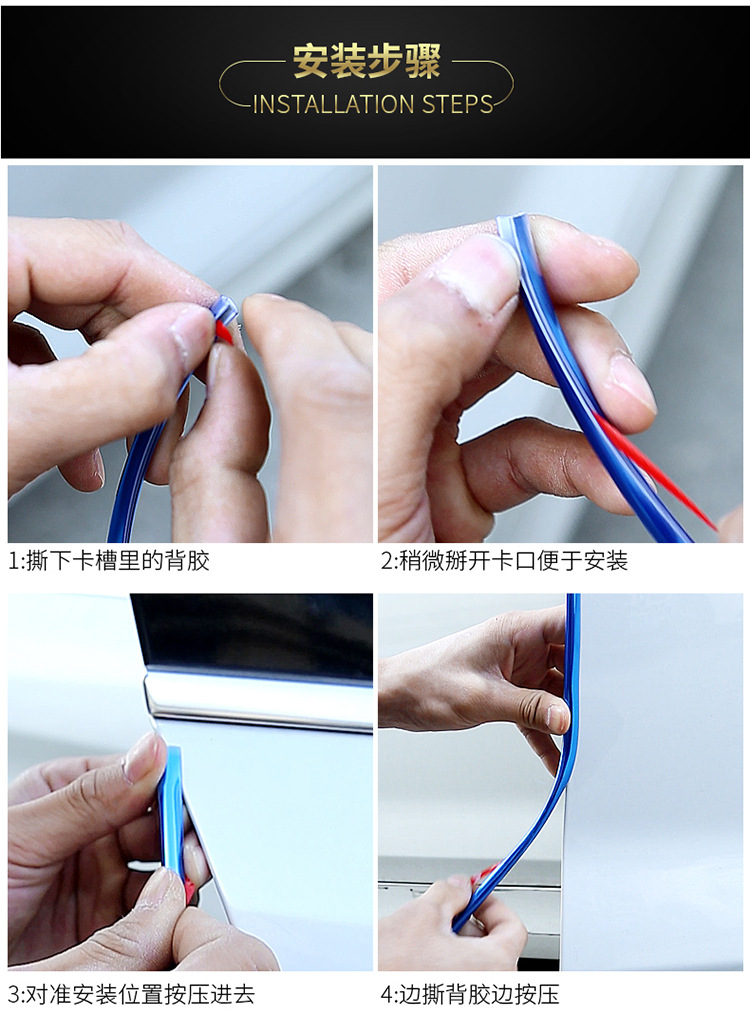 安装步骤
INSTALLATION STEPS

1:撕下卡槽里的背胶

2:稍微掰开卡口便于安装

3:对准安装位置按压进去

4:边撕背胶边按压