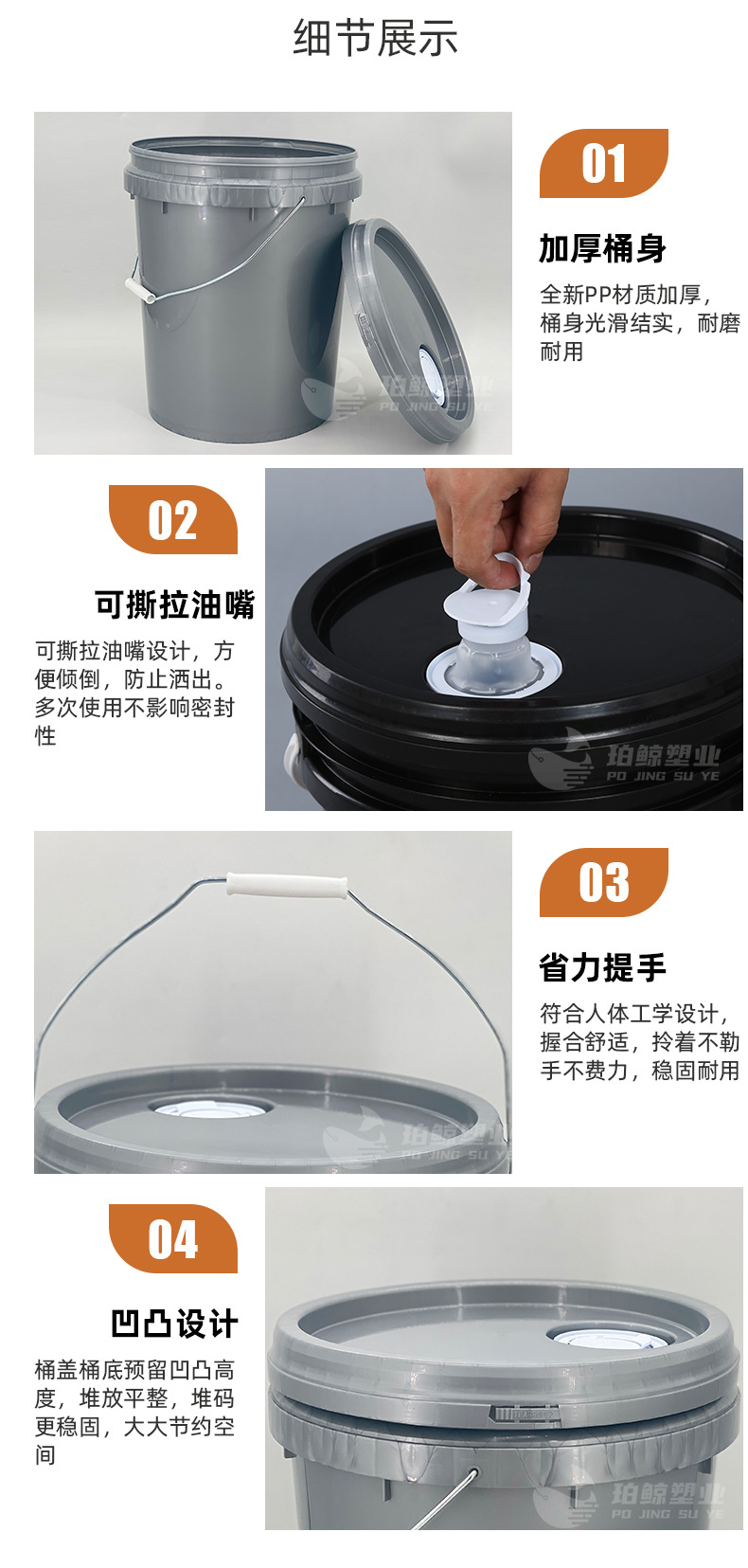 细节展示

珀鲸塑业
PO JING SU YE

01

加厚桶身

全新PP材质加厚，桶身光滑结实，耐磨耐用

02

可撕拉油嘴

可撕拉油嘴设计，方便倾倒，防止洒出。多次使用不影响密封性

珀鲸塑业
PO JING SU YE

珀鲸塑业
PO JING SU YE

03

省力提手

符合人体工学设计，握合舒适，拎着不勒手不费力，稳固耐用

04

凹凸设计

桶盖桶底预留凹凸高度，堆放平整，堆码更稳固，大大节约空间

珀鲸塑业
PO JING SU YE