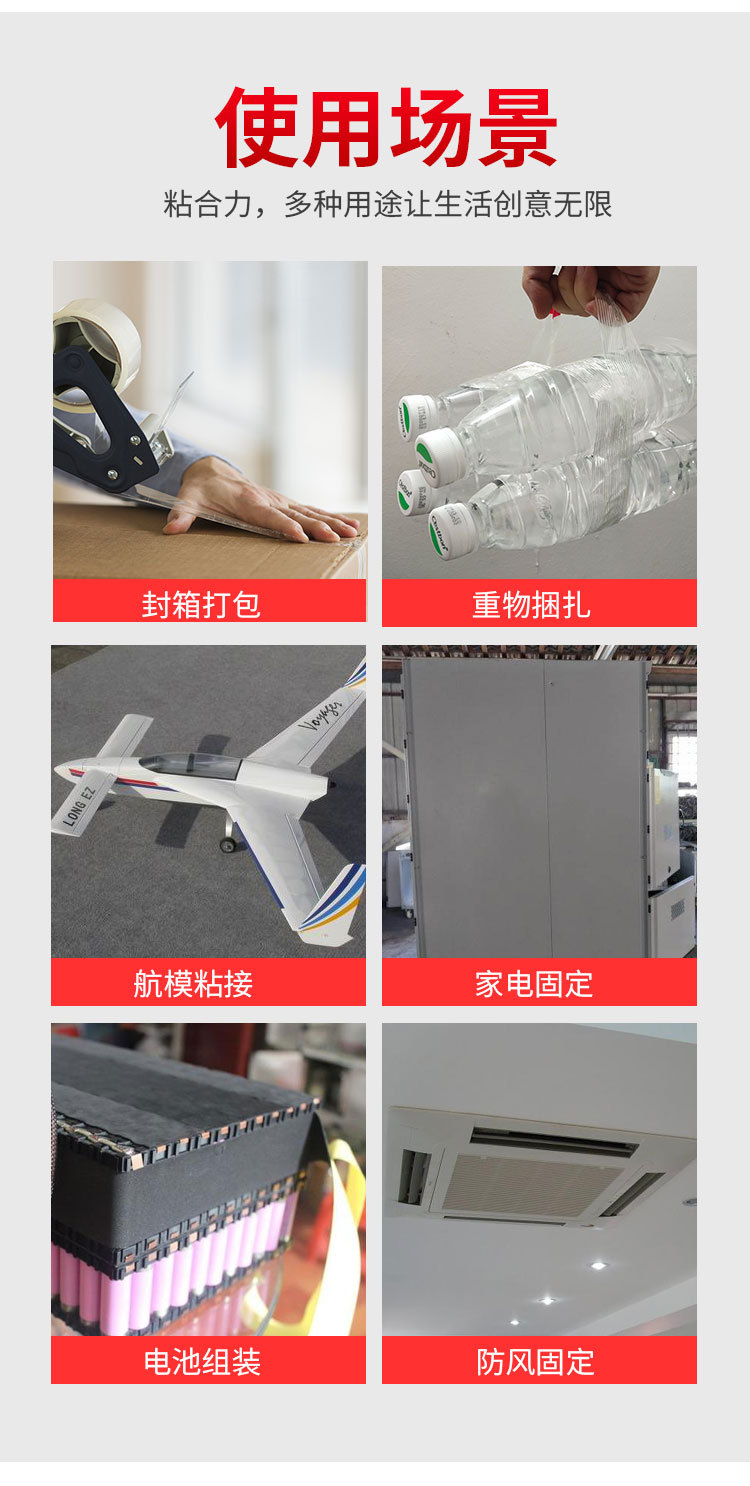 使用场景

粘合力，多种用途让生活创意无限

封箱打包

重物捆扎

LONG EZ

Voyager

航模粘接

家电固定

电池组装

防风固定