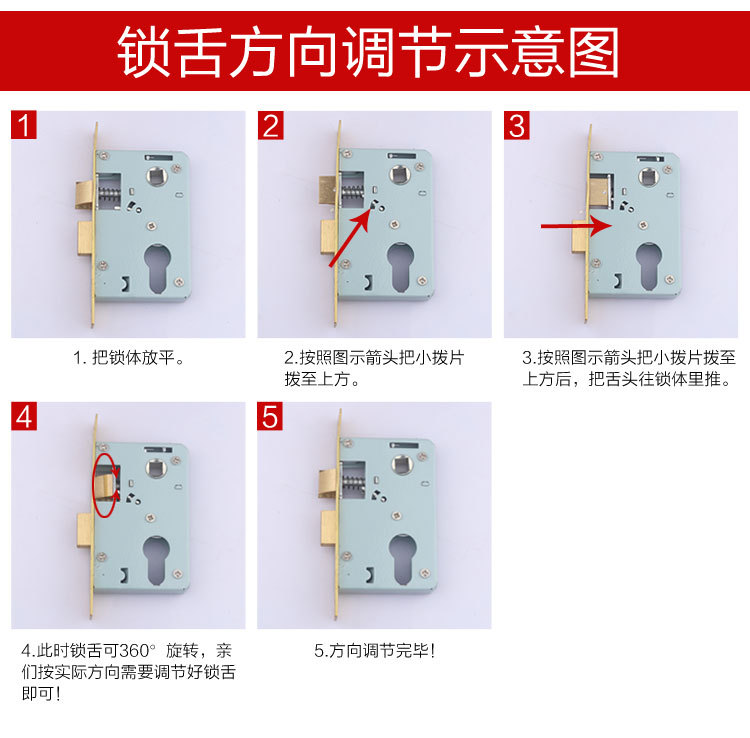 锁舌方向调节示意图

1

1. 把锁体放平。

2

2.按照图示箭头把小拨片拨至上方。

3

3.按照图示箭头把小拨片拨至上方后，把舌头往锁体里推。

4

4.此时锁舌可360° 旋转，亲们按实际方向需要调节好锁舌即可！

5

5.方向调节完毕！