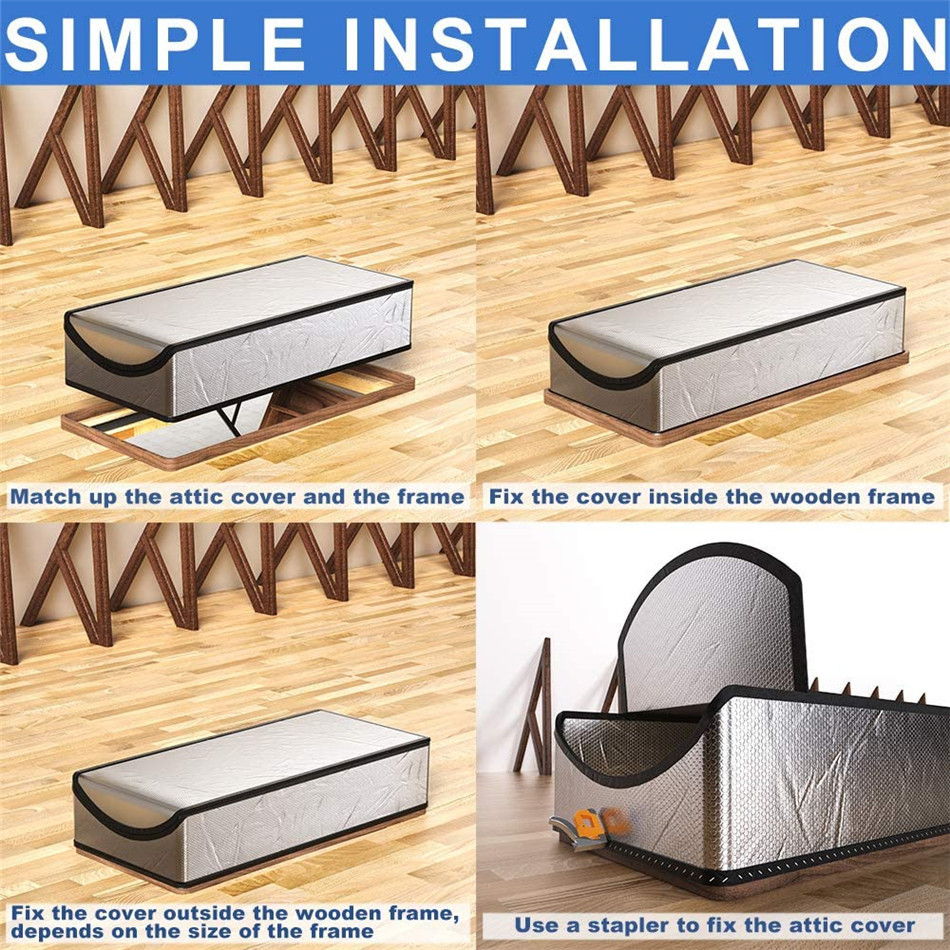 SIMPLE INSTALLATION

Match up the attic cover and the frame

Fix the cover inside the wooden frame

Fix the cover outside the wooden frame, depends on the size of the frame

Use a stapler to fix the attic cover